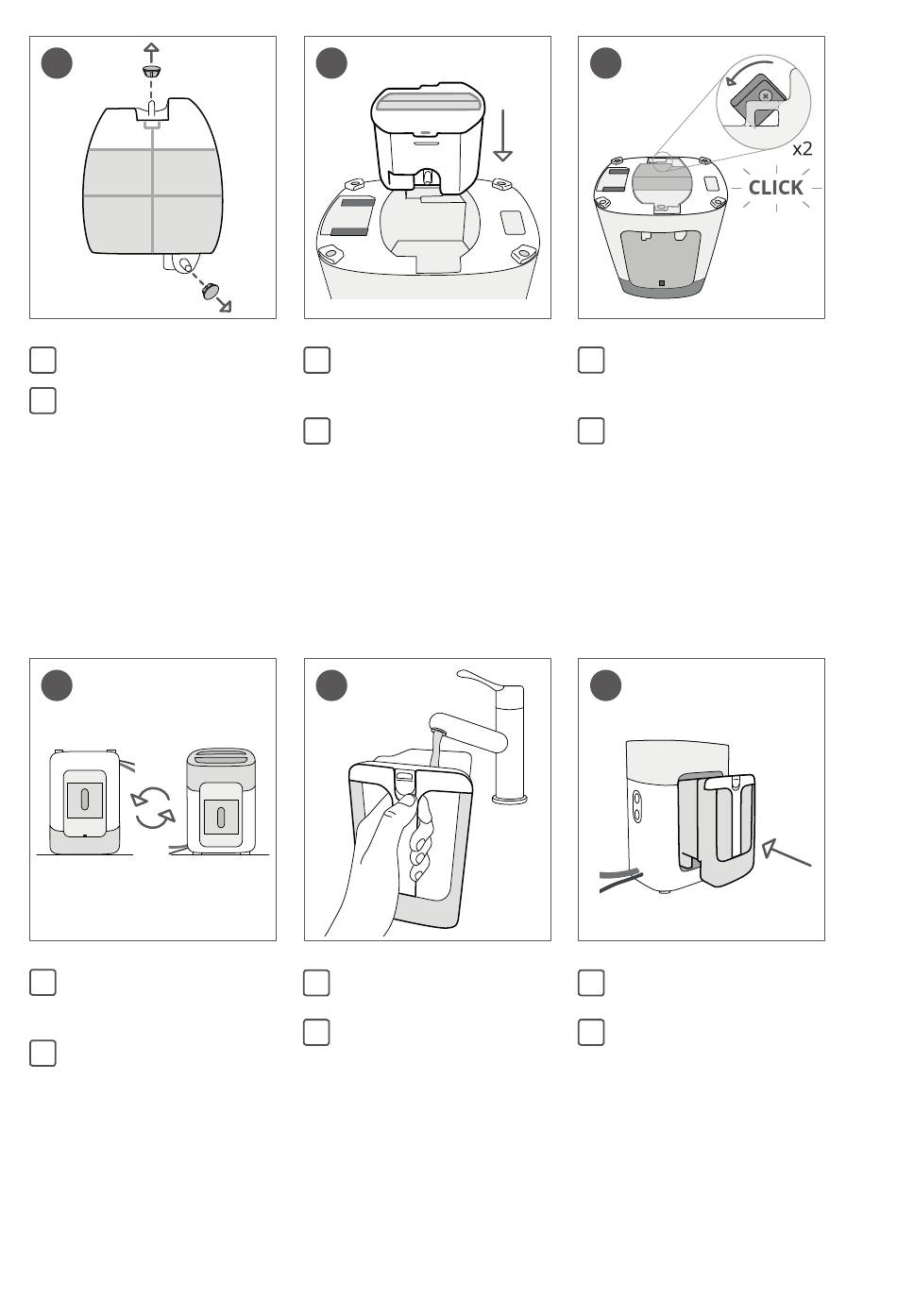 x2

CLICK