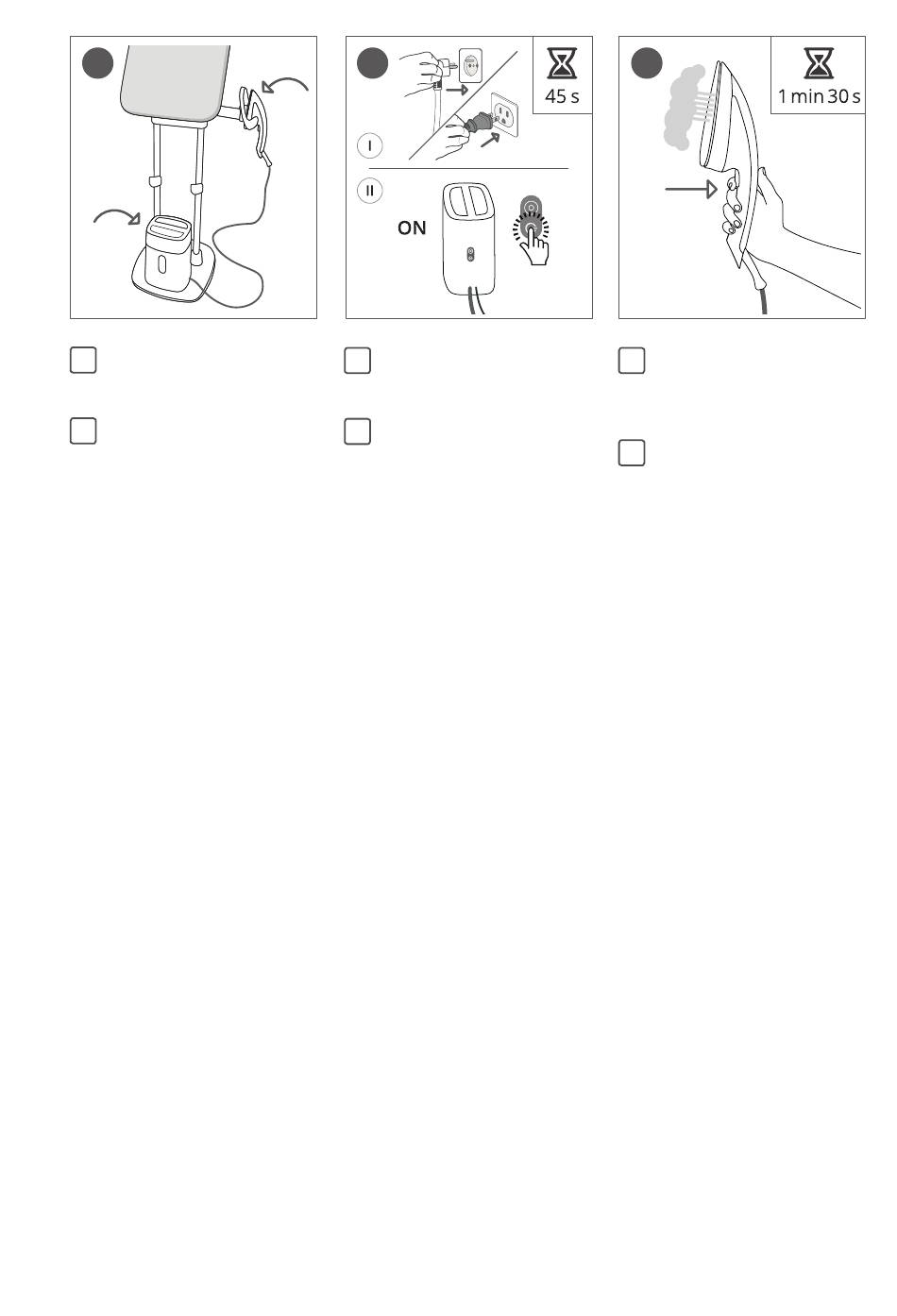 45 s

I

II

ON

1 min 30 s