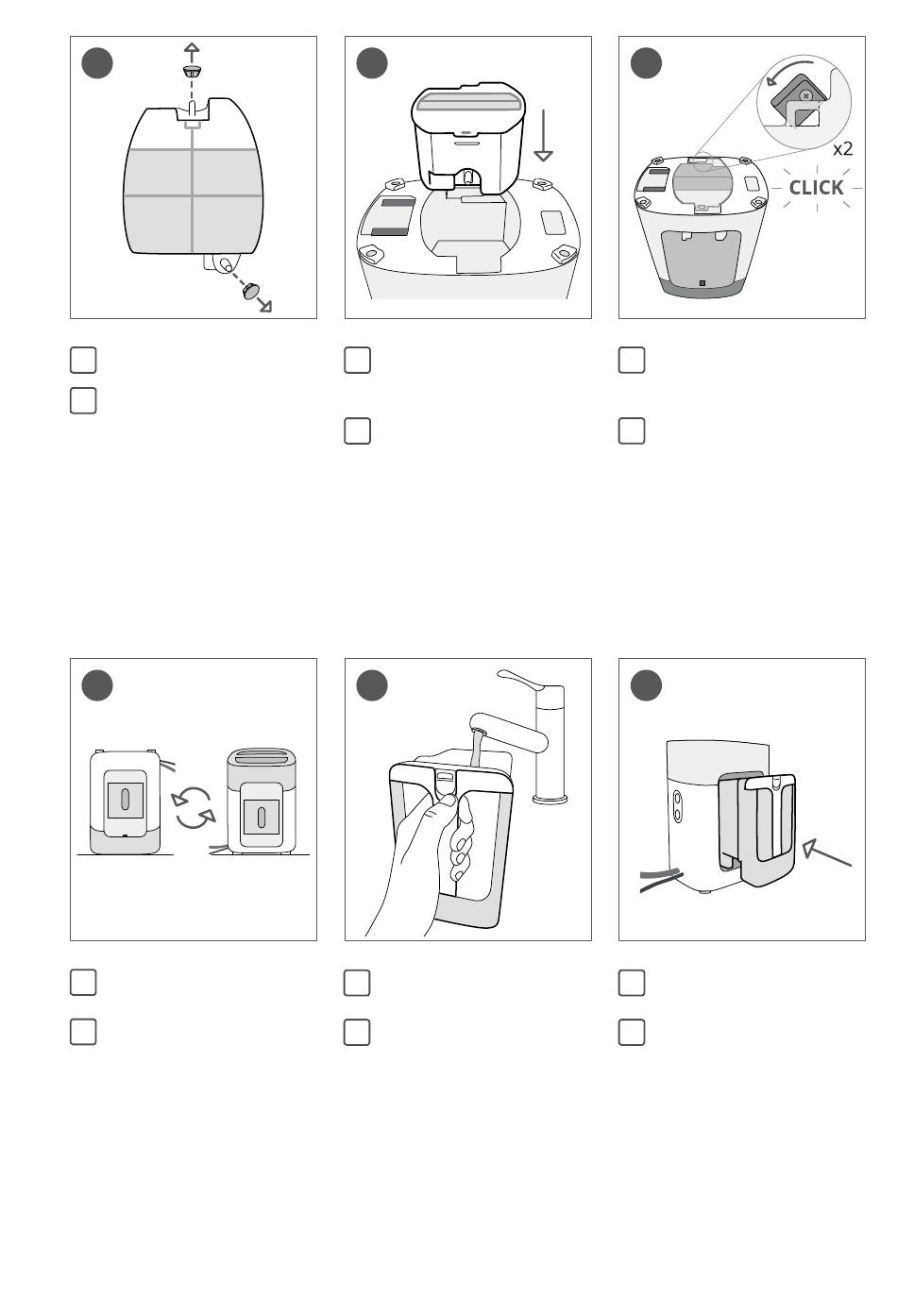 x2
CLICK