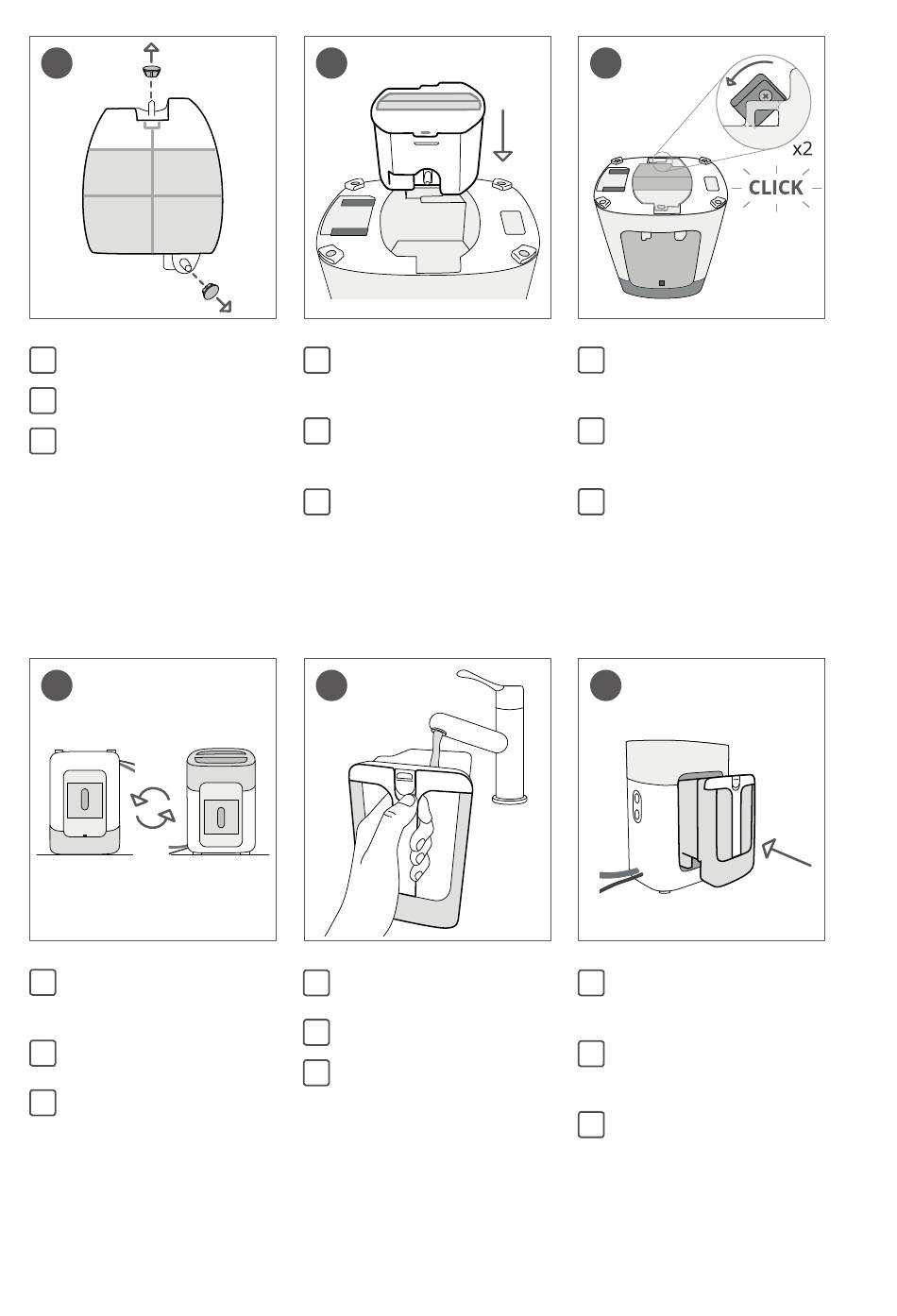 x2

CLICK