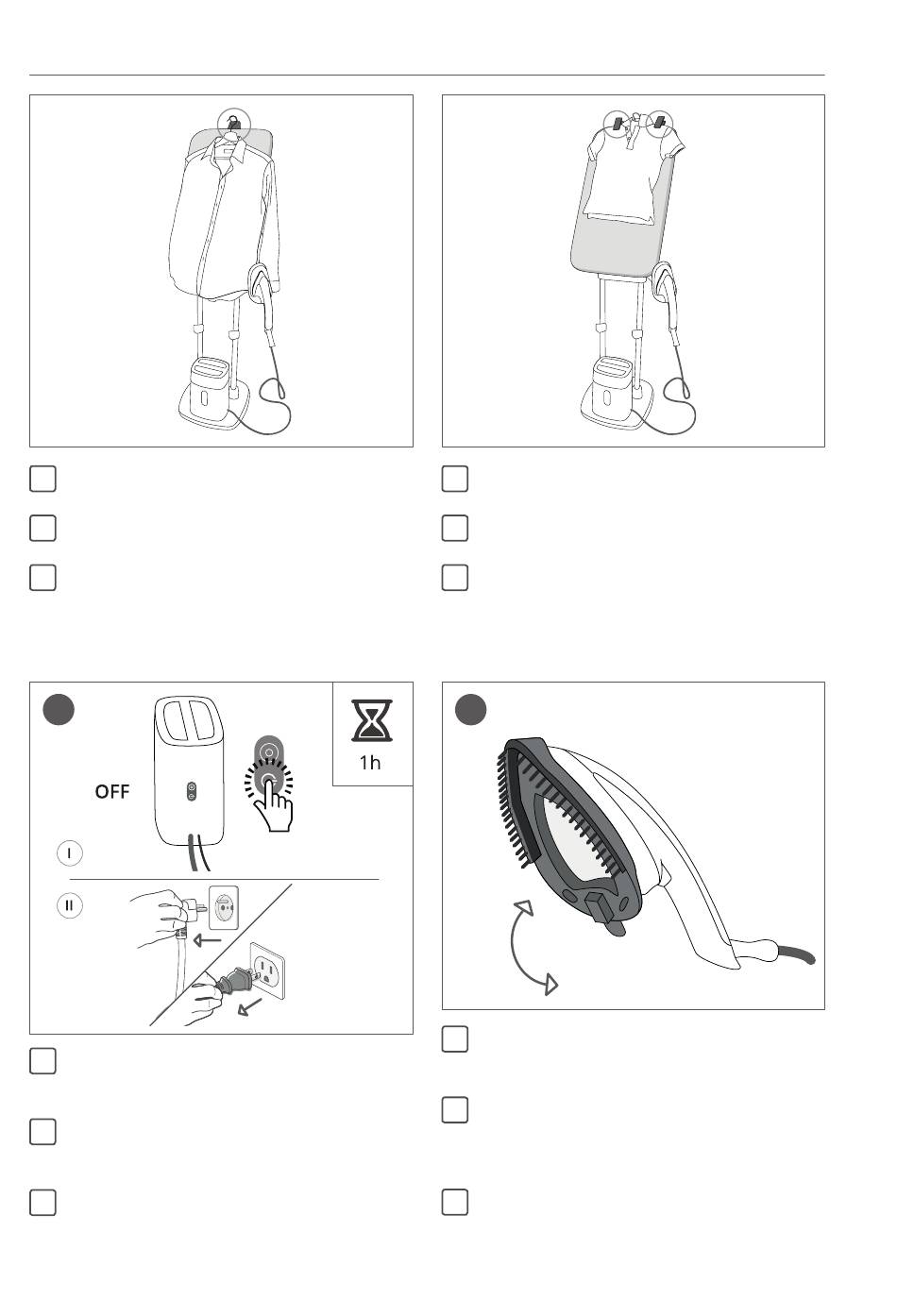 1h

OFF

I

II