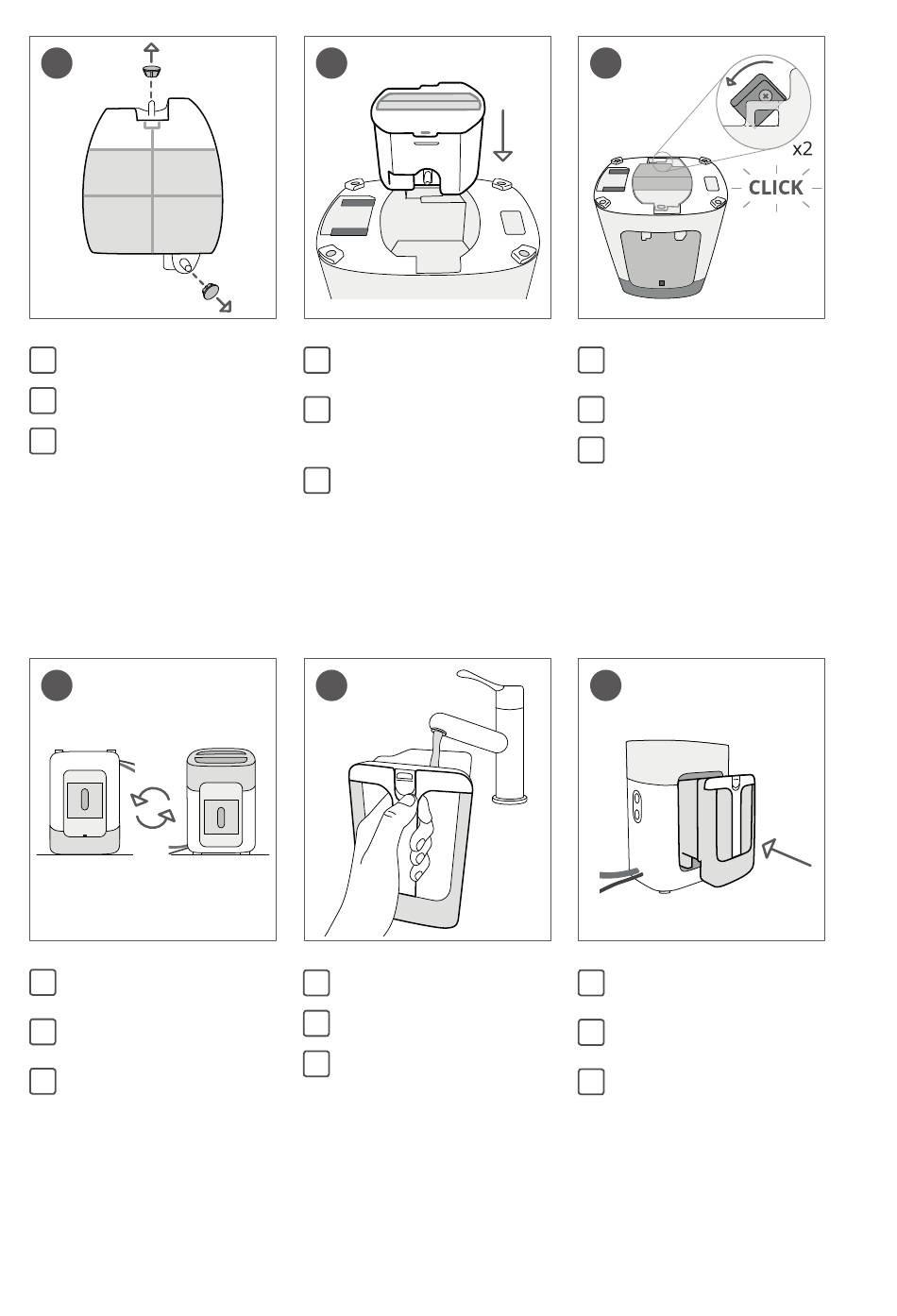 x2
CLICK