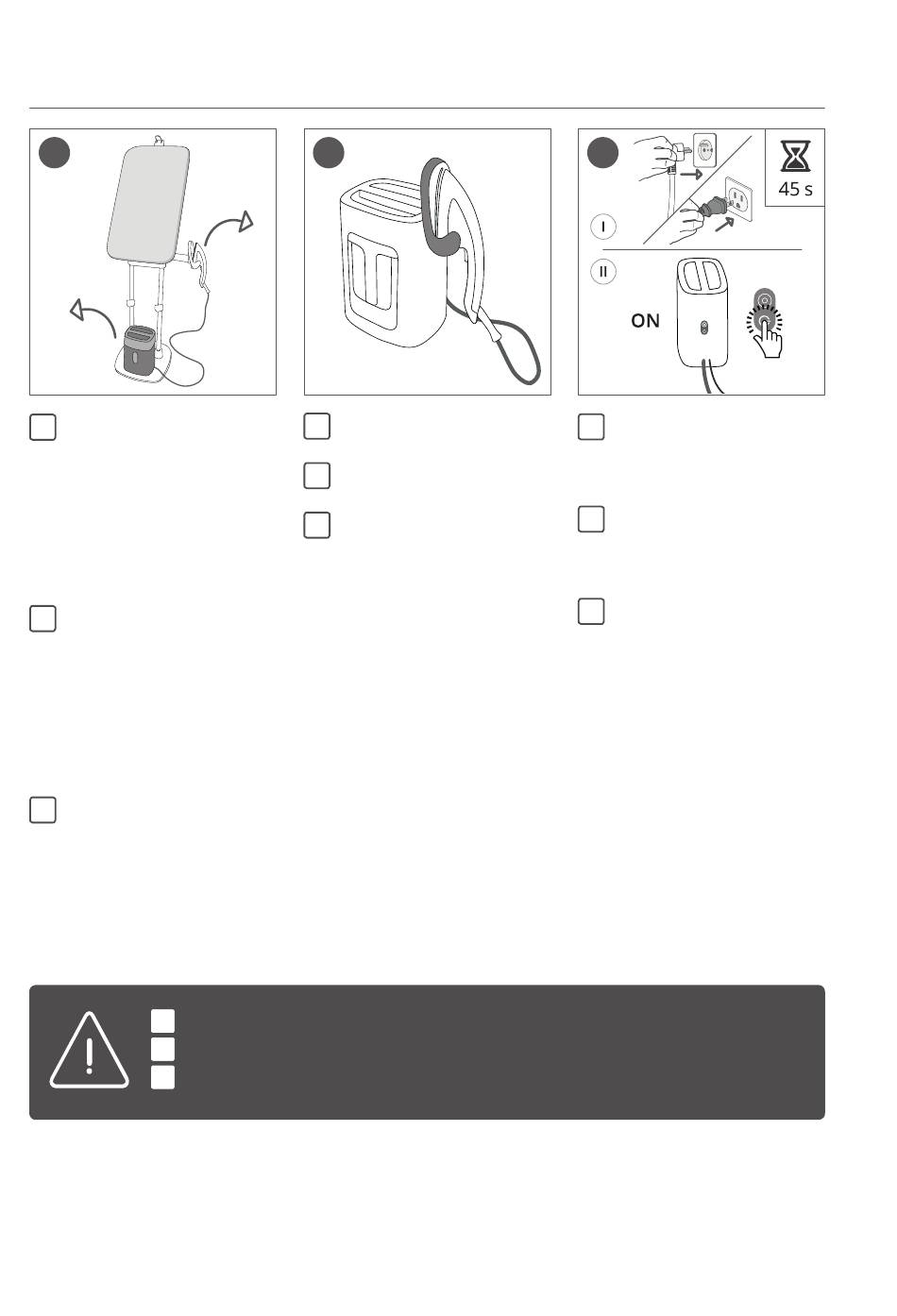 45 s

I

II

ON