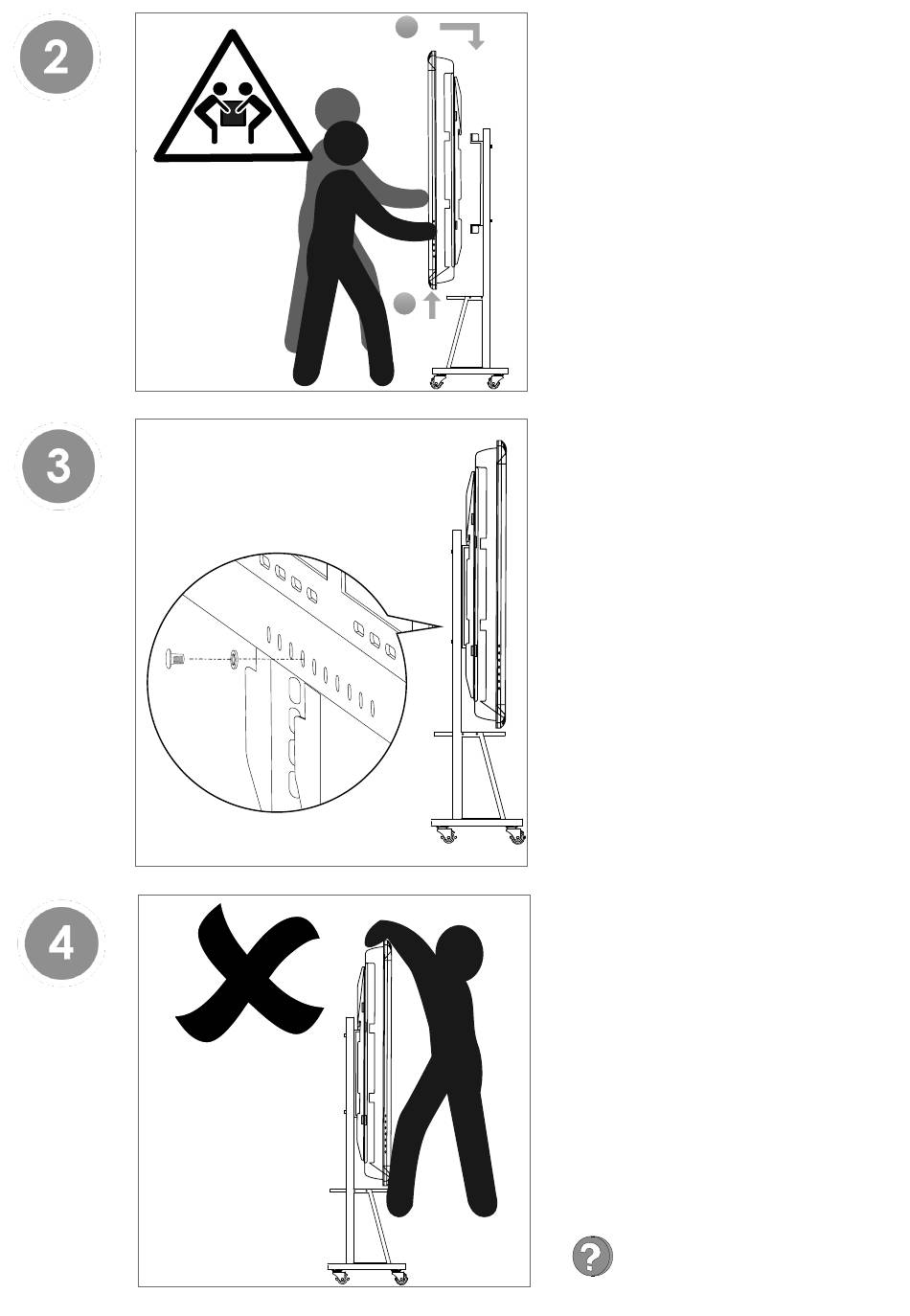 2

3

4

?