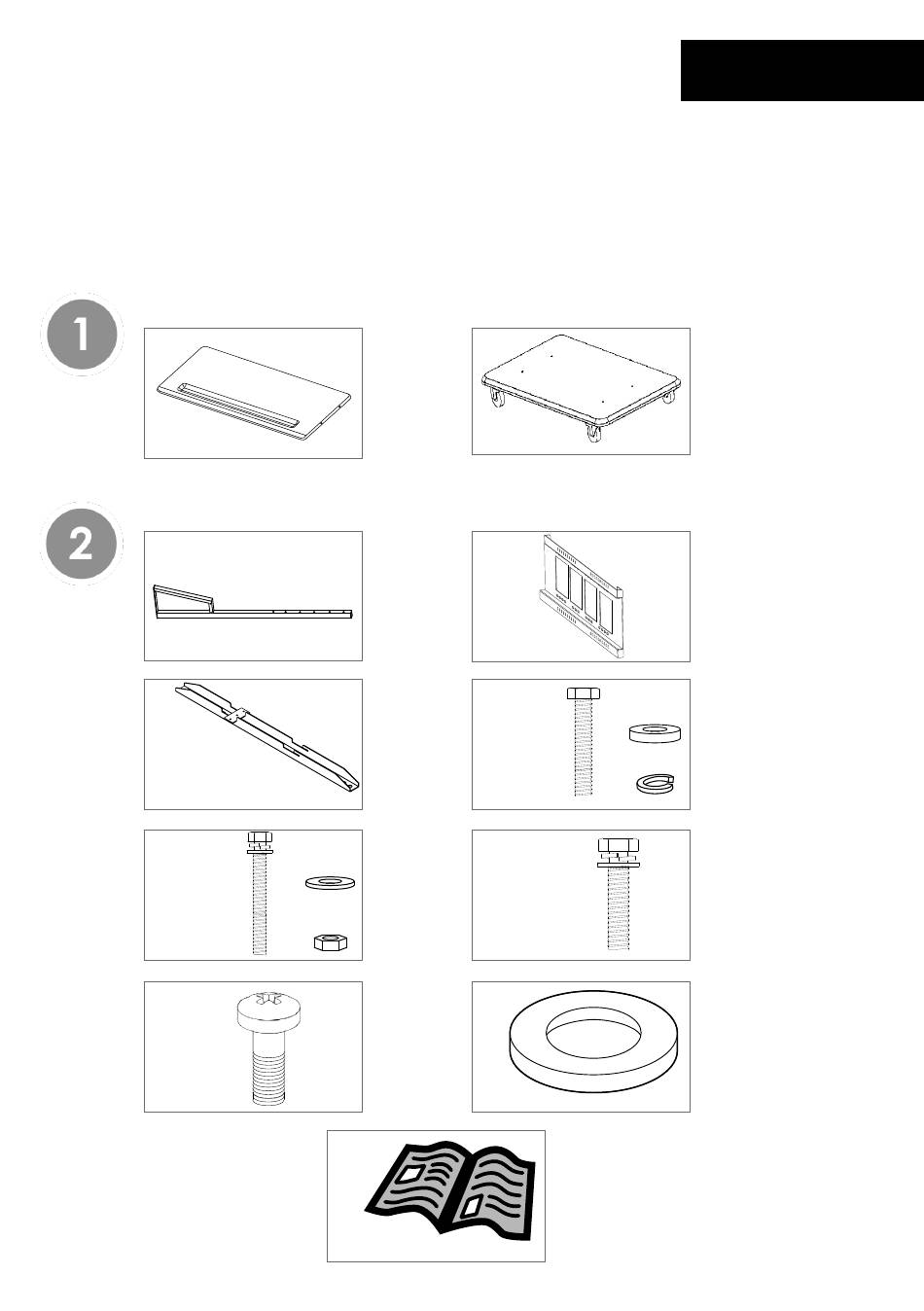 1

2