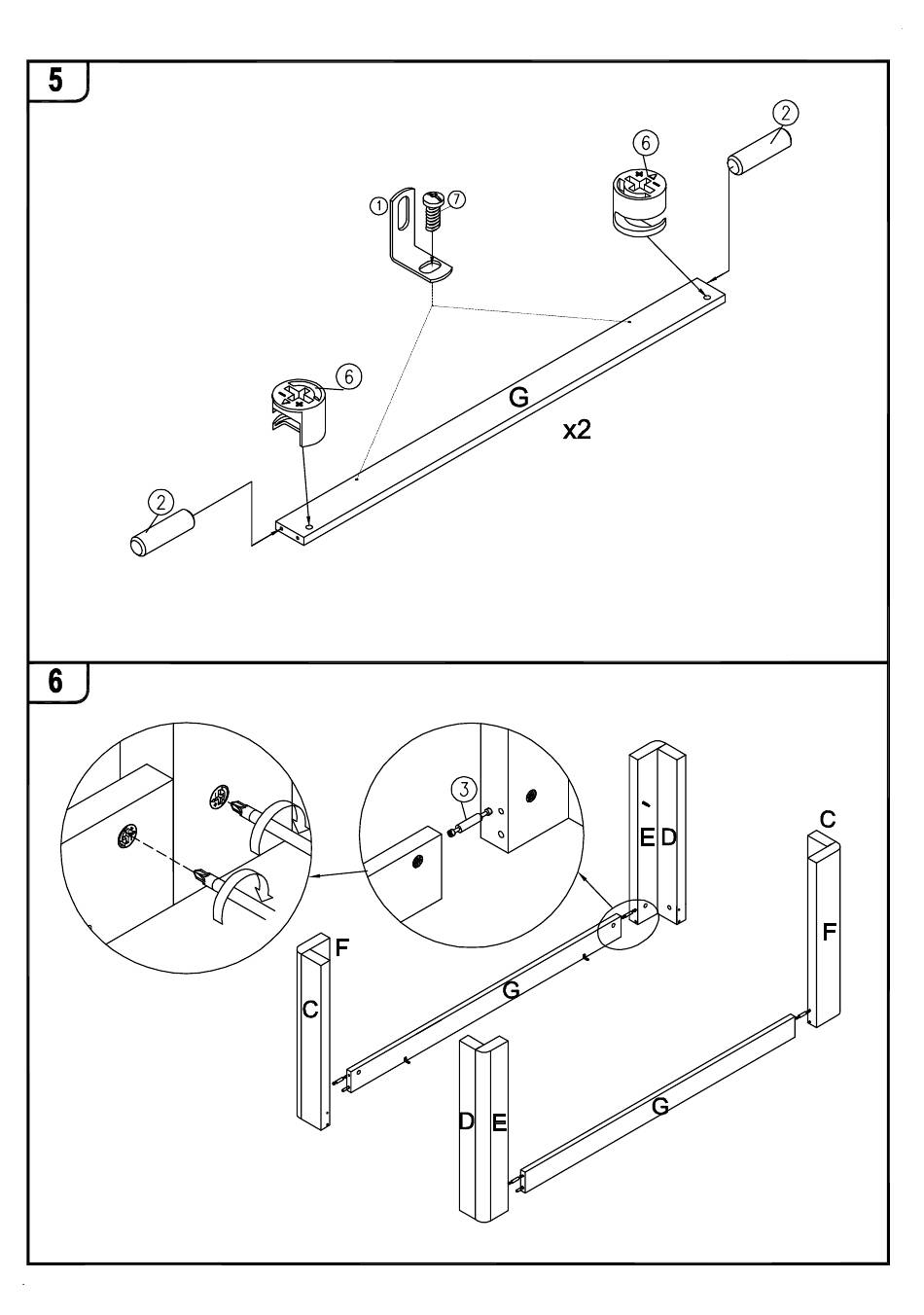 5

2

6

1 7

6

G

x2

2

6

3

E D

C

F

F

C

G

D E

G