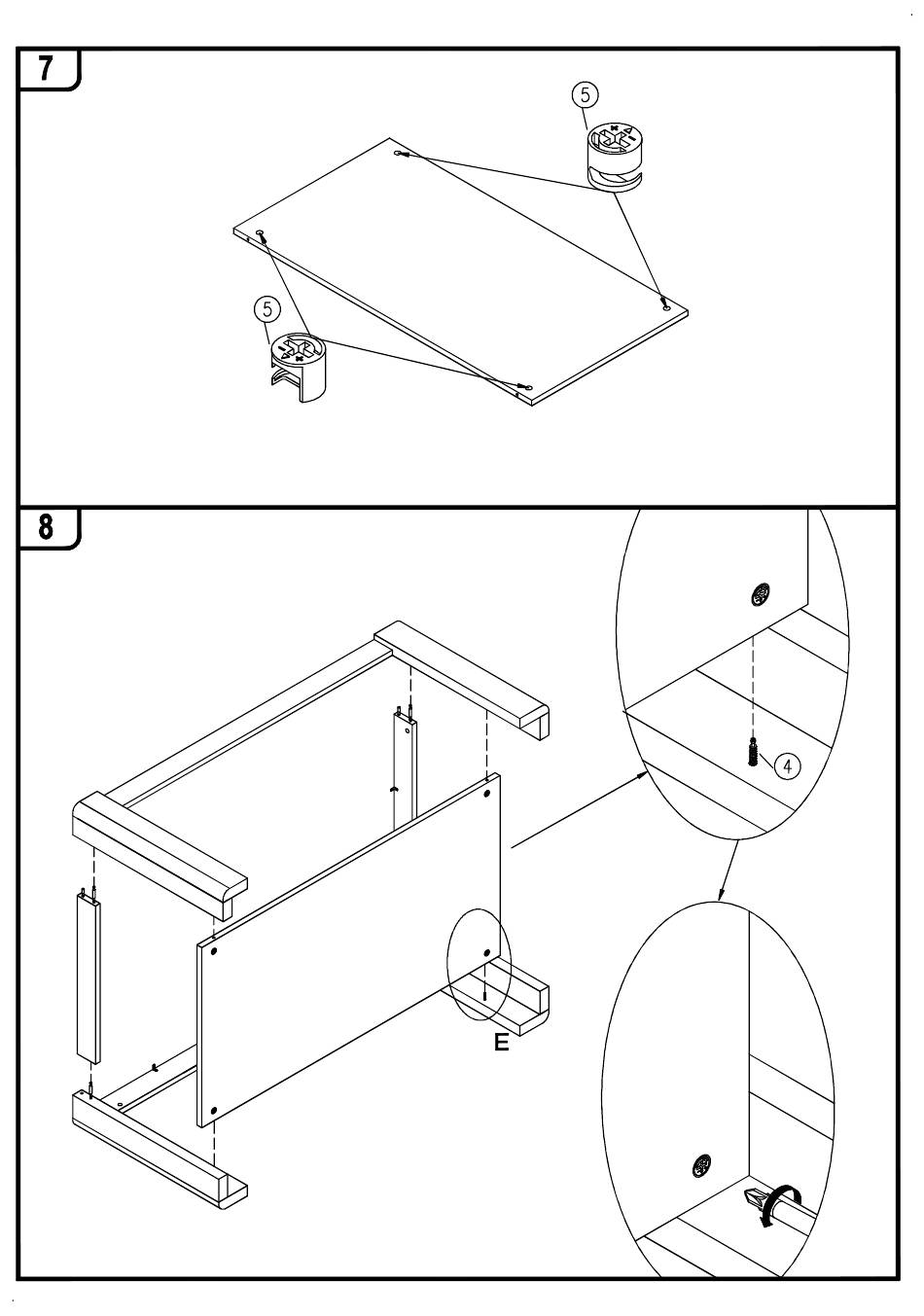 7

5

5

8

4

E