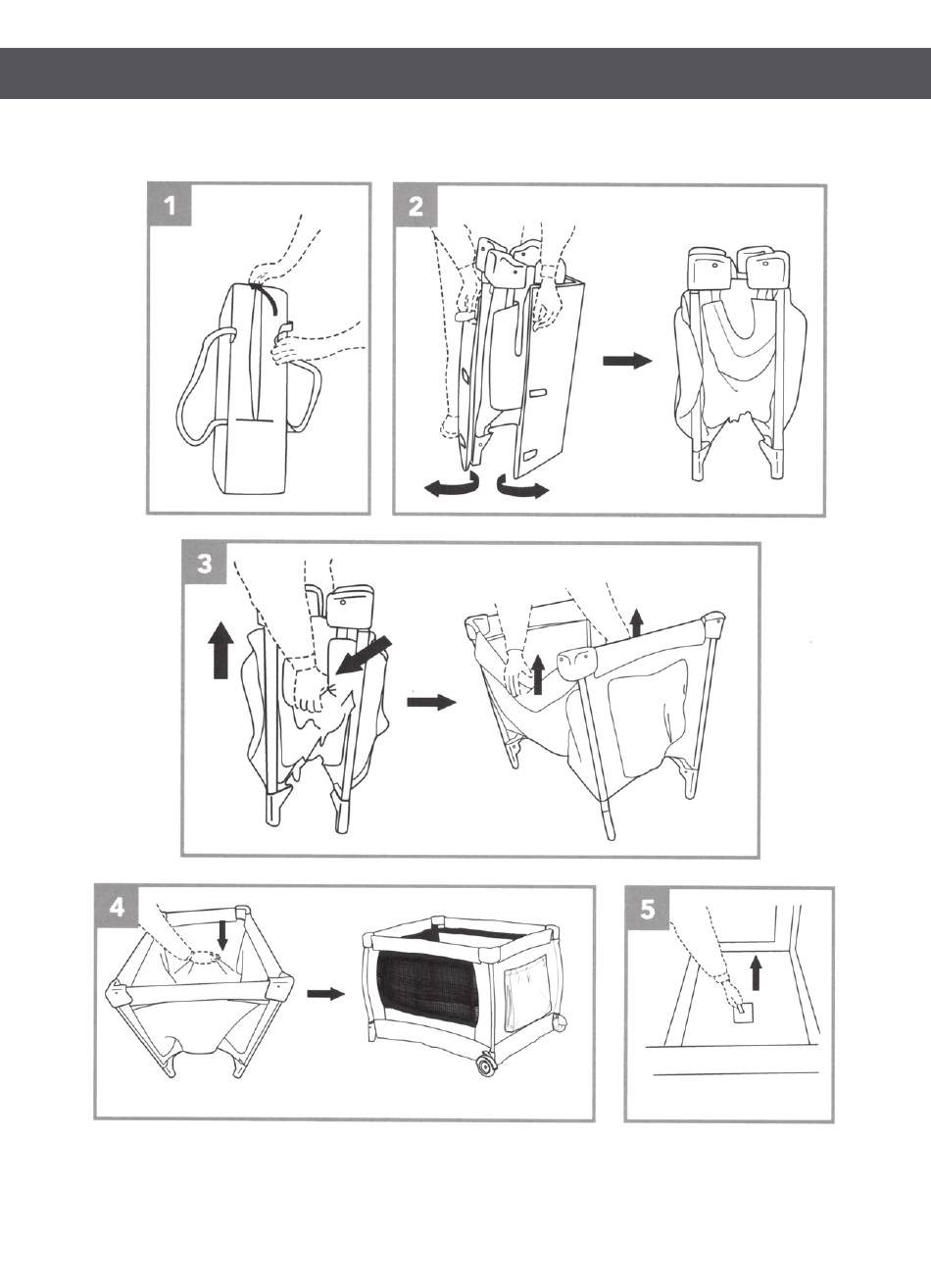 1

2

3

4

5