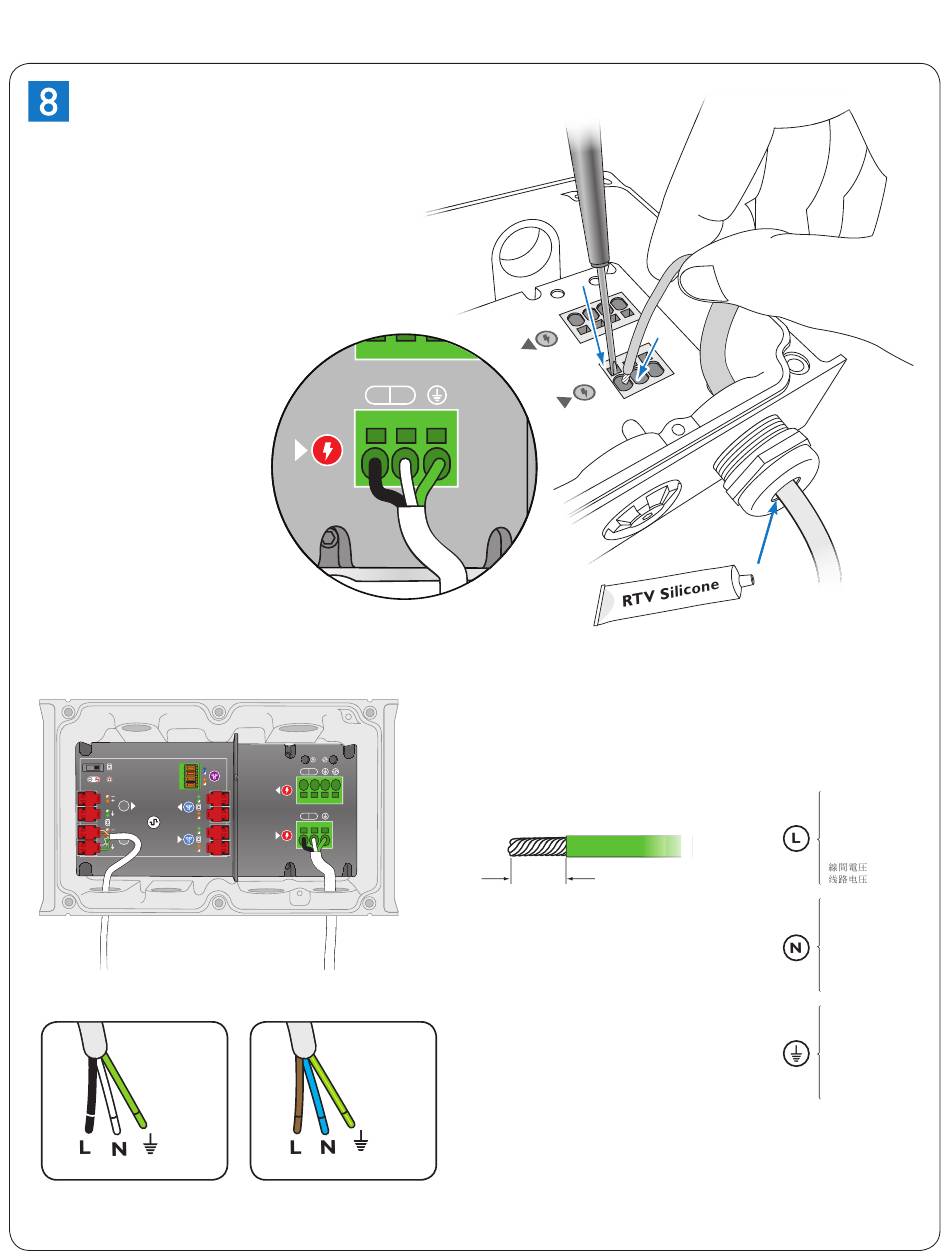 8

RTV Silicone

L

線間電圧
线路电压

N

L N

L N