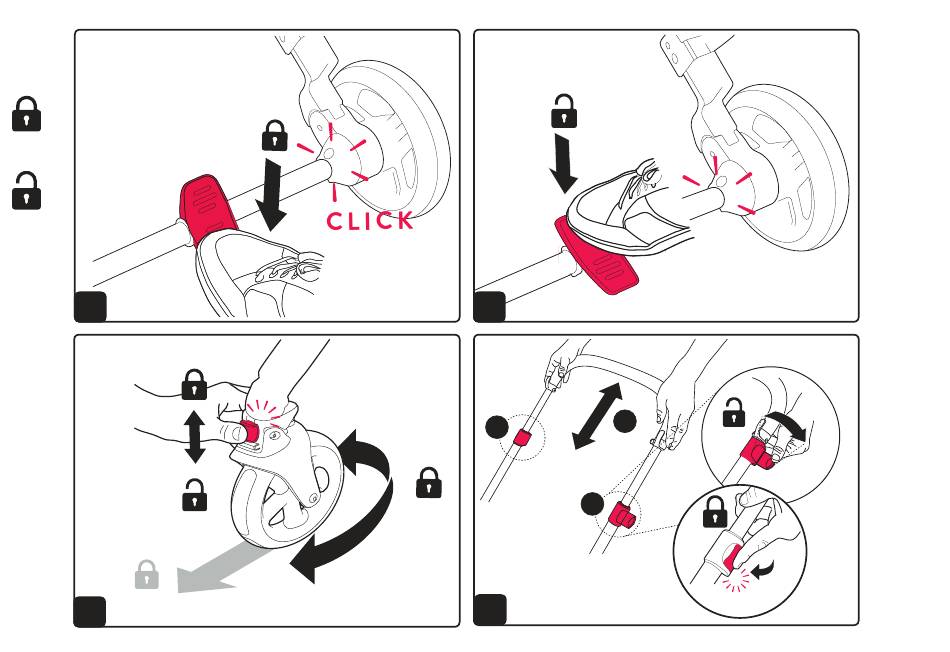 CLICK