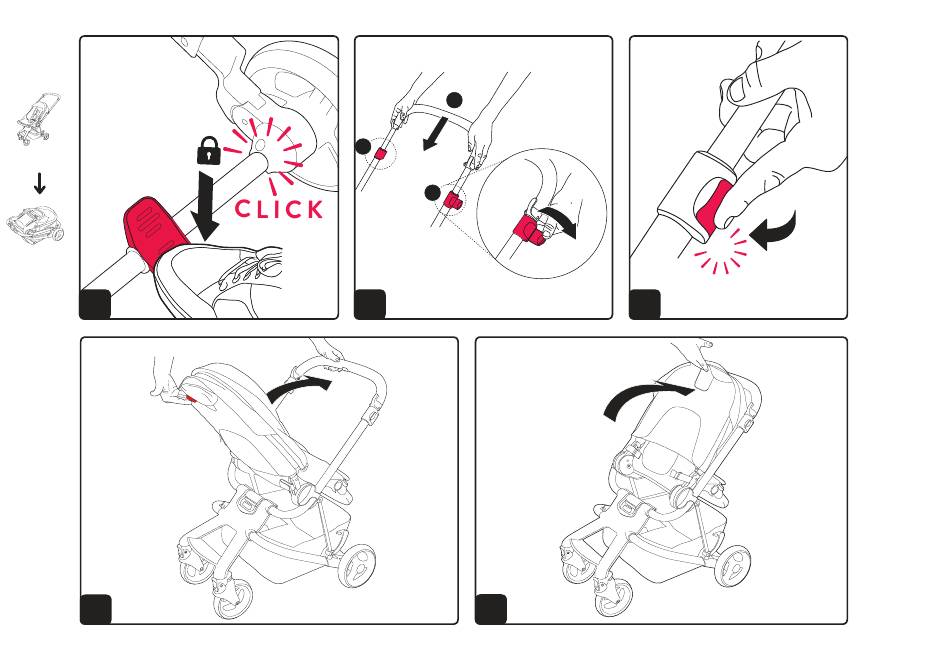 CLICK