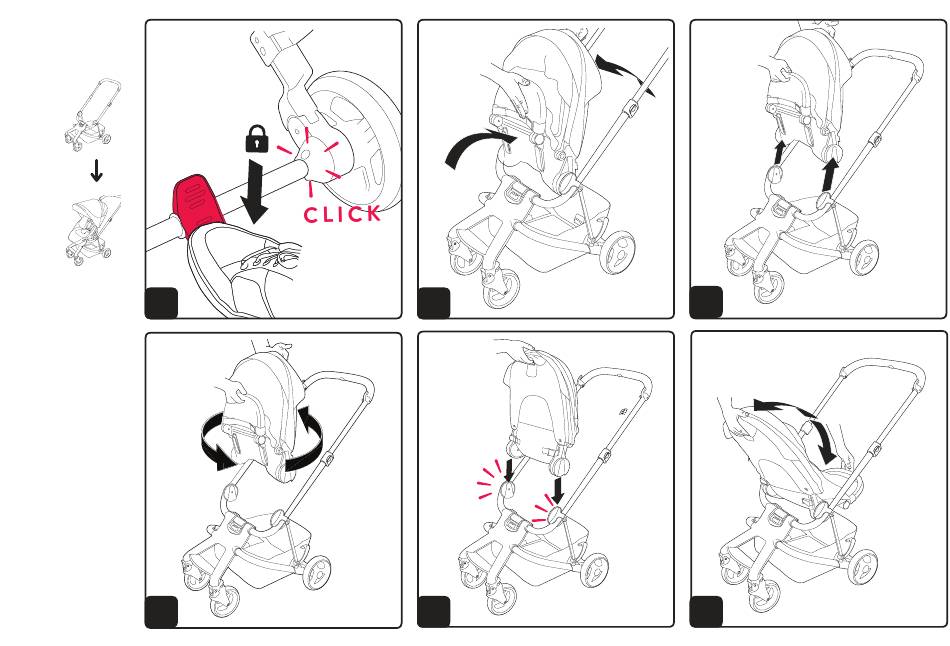 CLICK