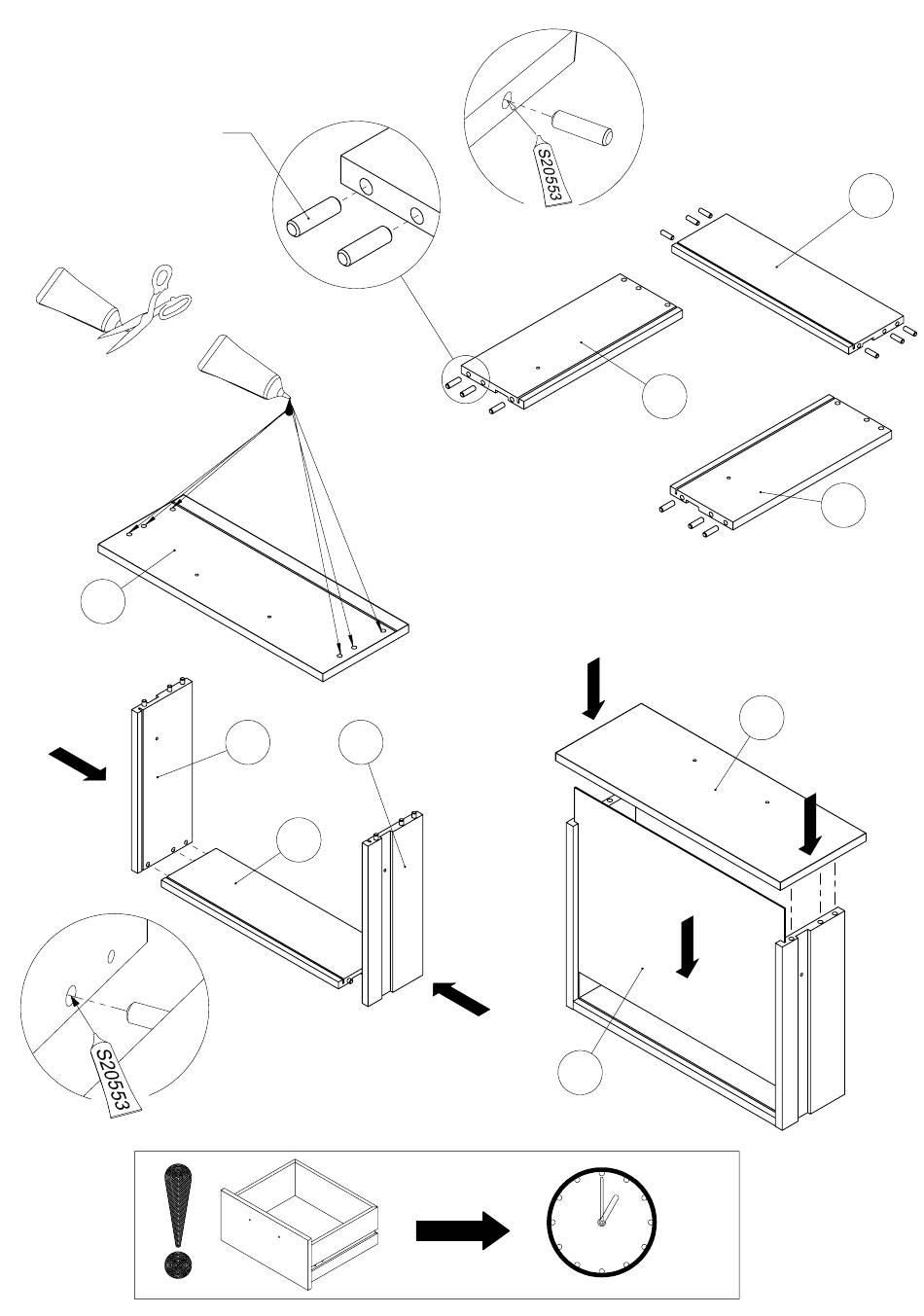 S20553

S20553