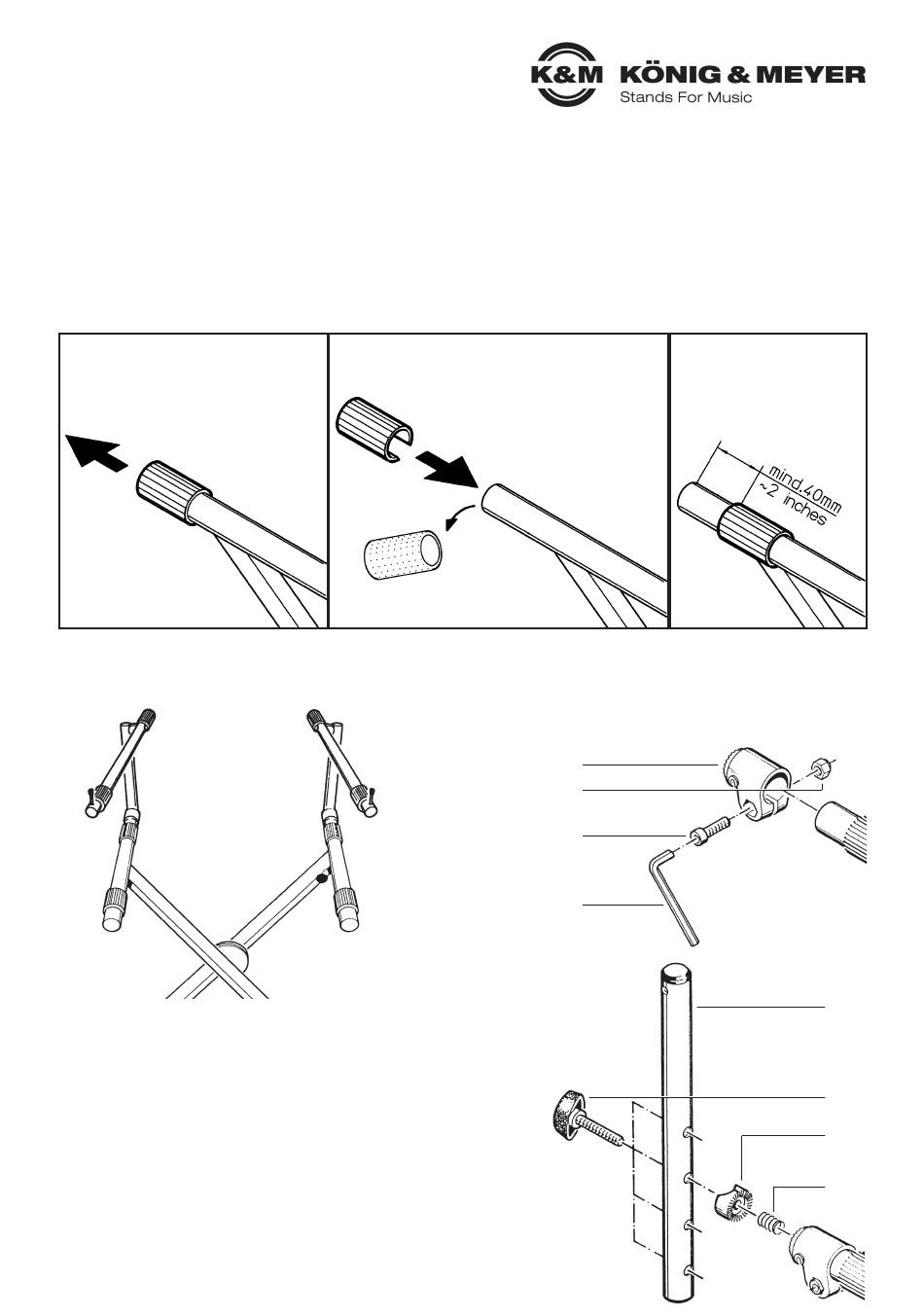 K&M KÖNIG & MEYER
Stands For Music

mind.40mm
~2 inches