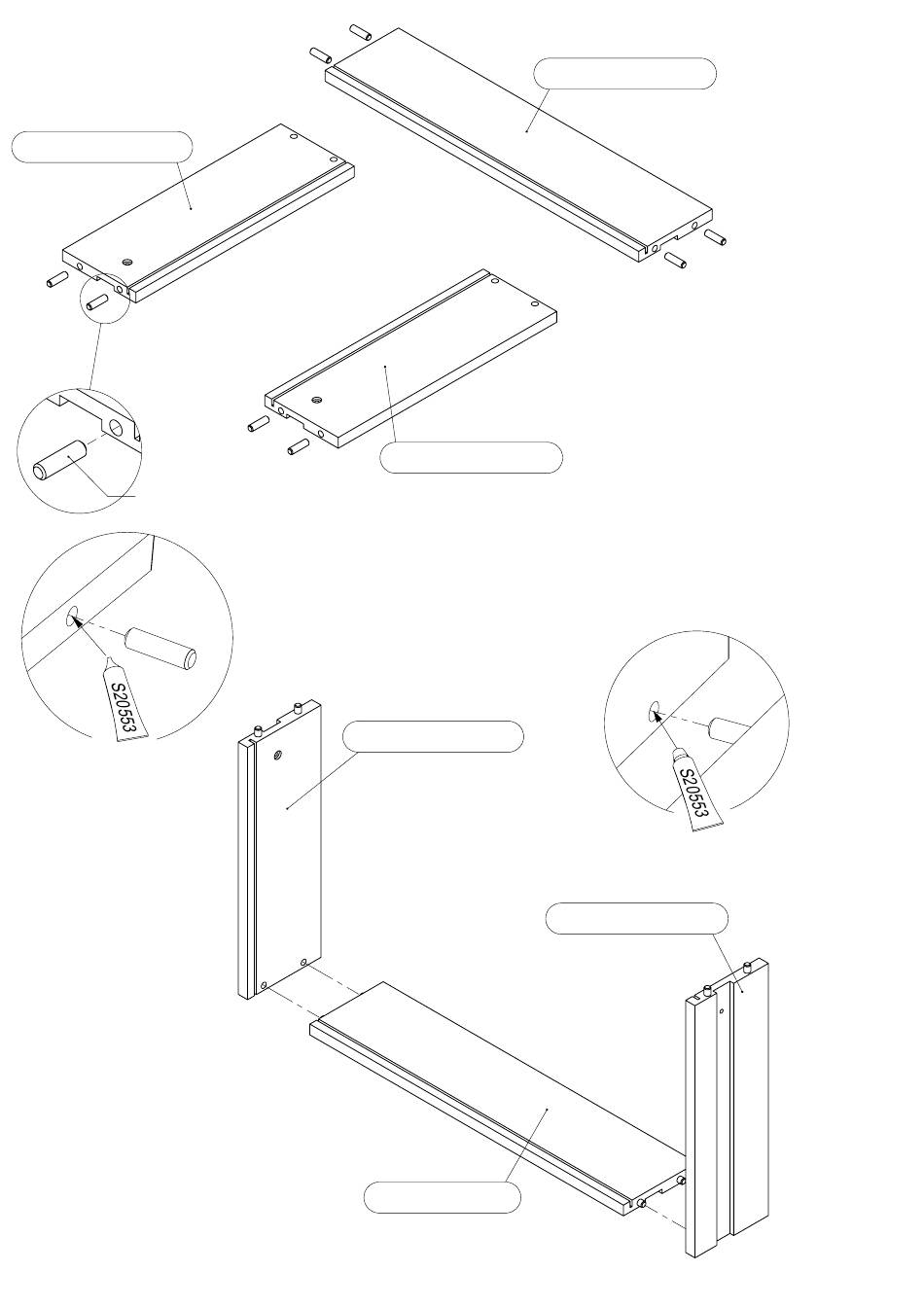 S20553

S20553