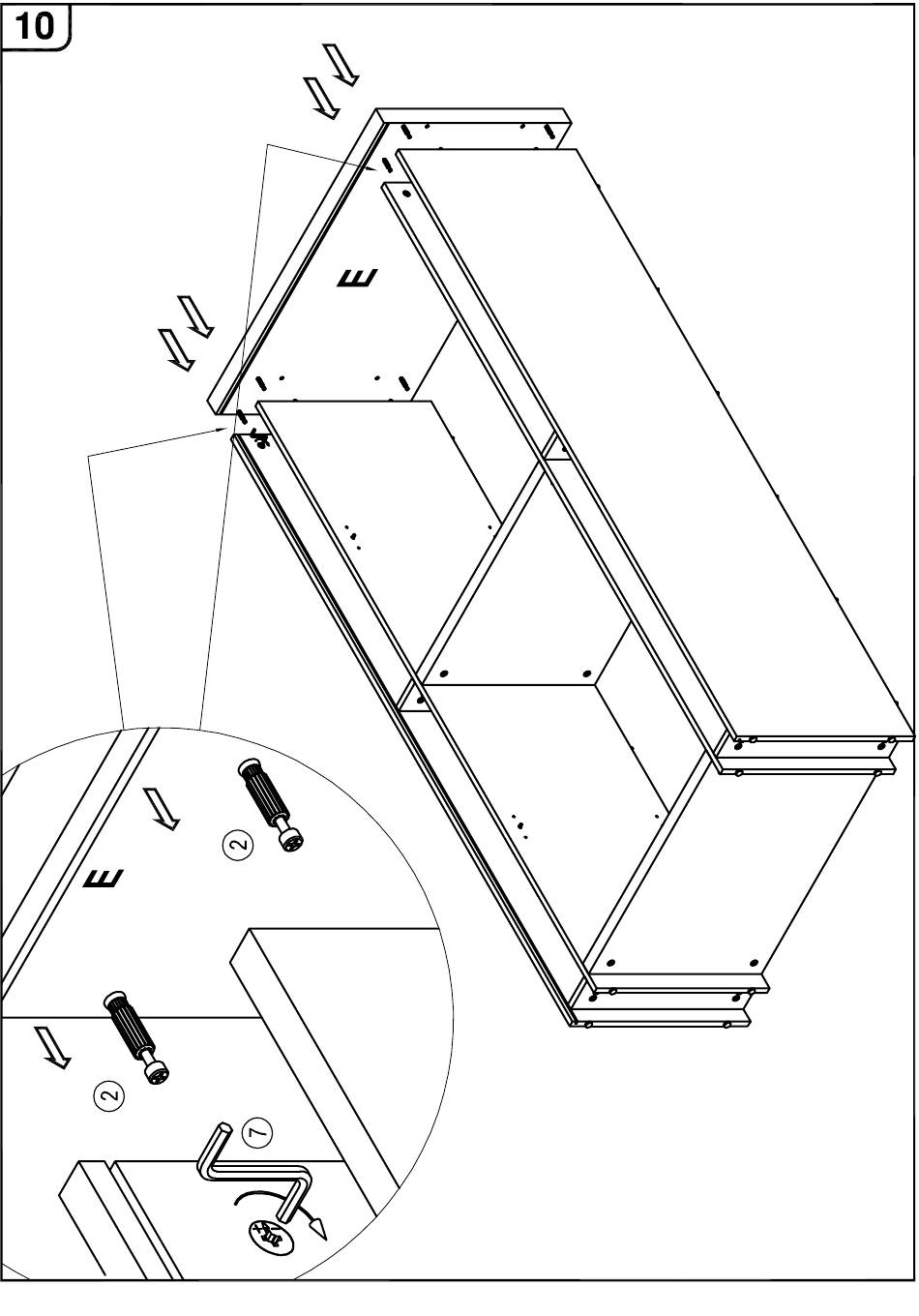 10

E

E

2

2

7