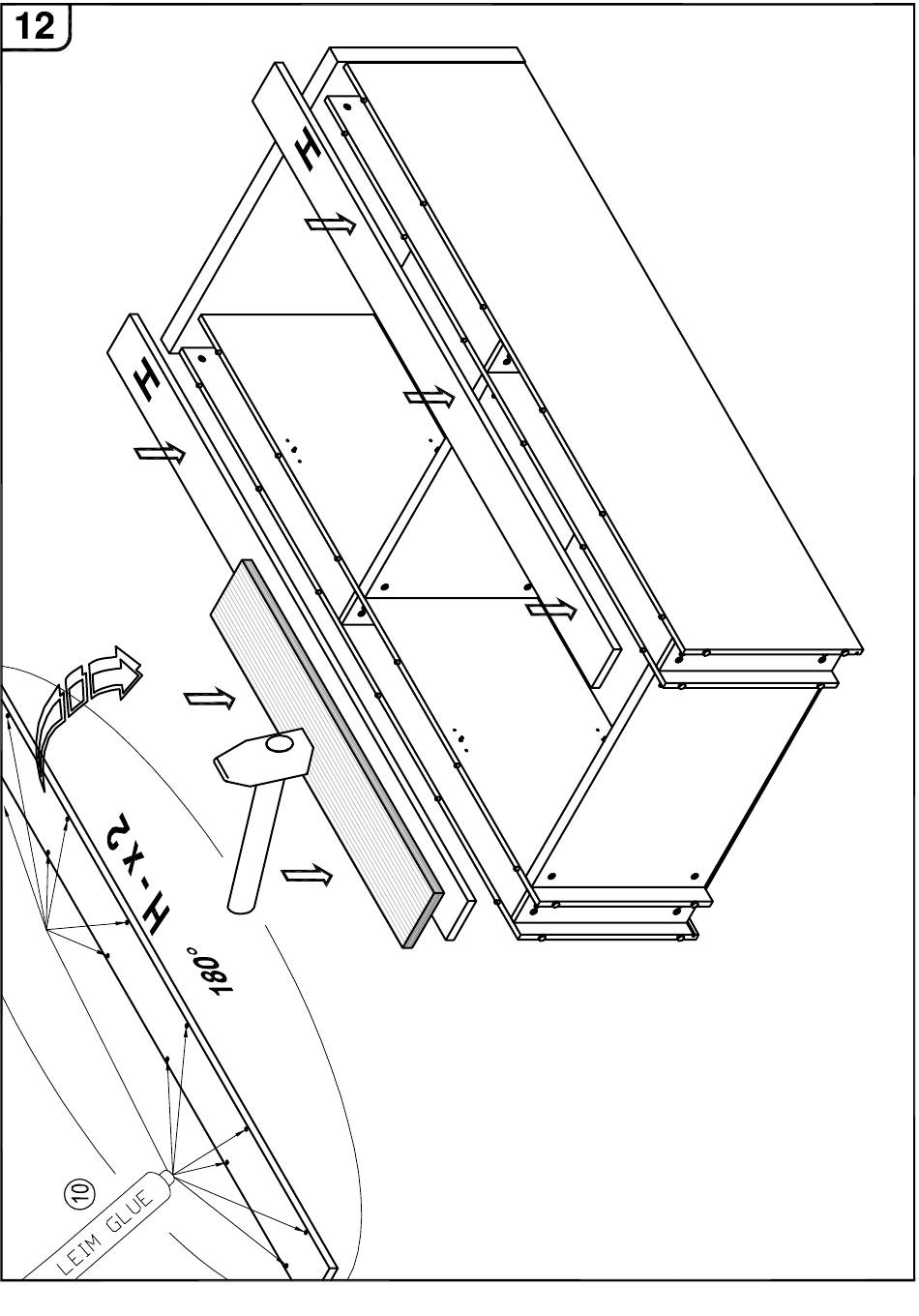 12

H

H

H-x2

180°

10

LEIM GLUE