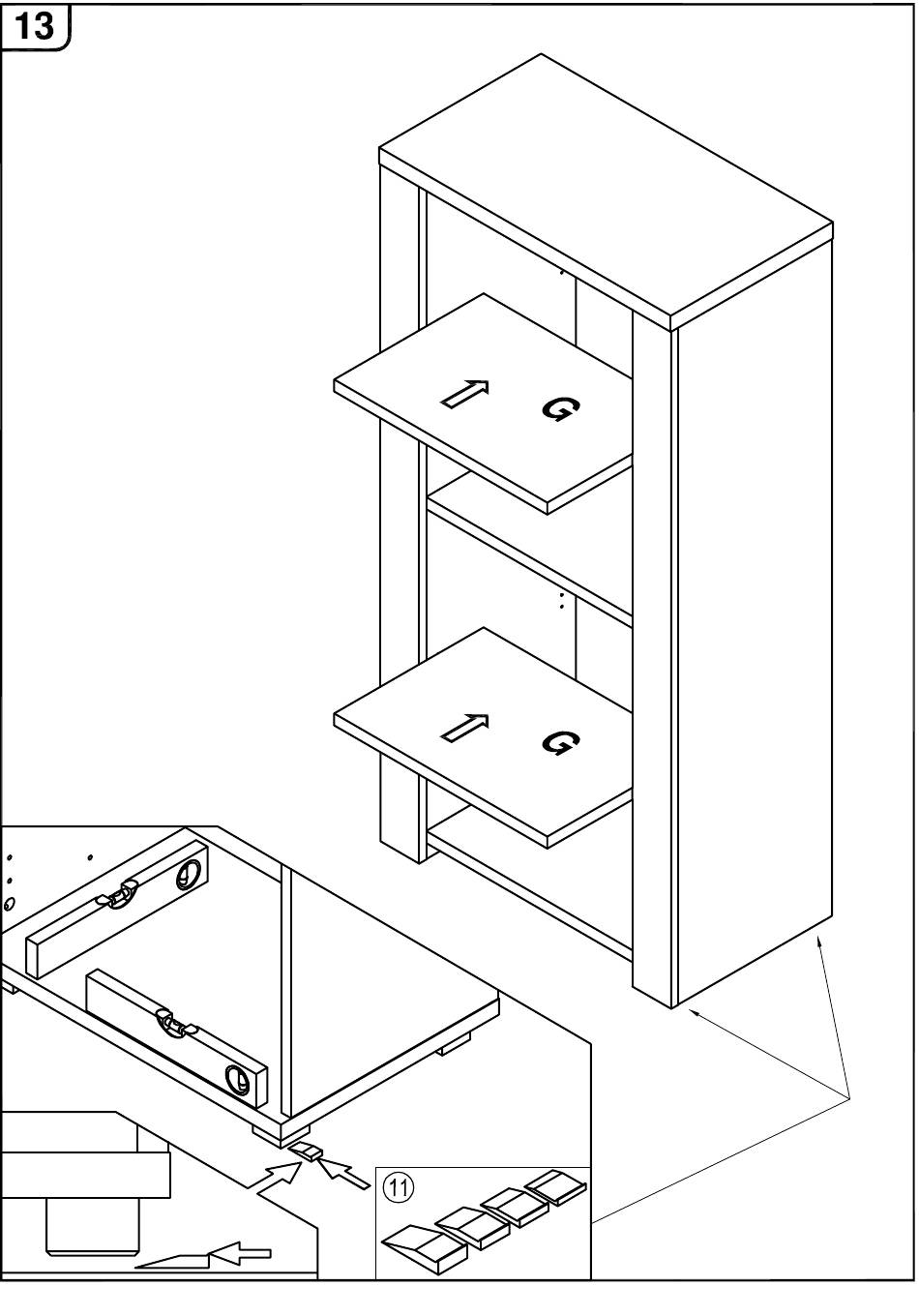 13

G

G

11