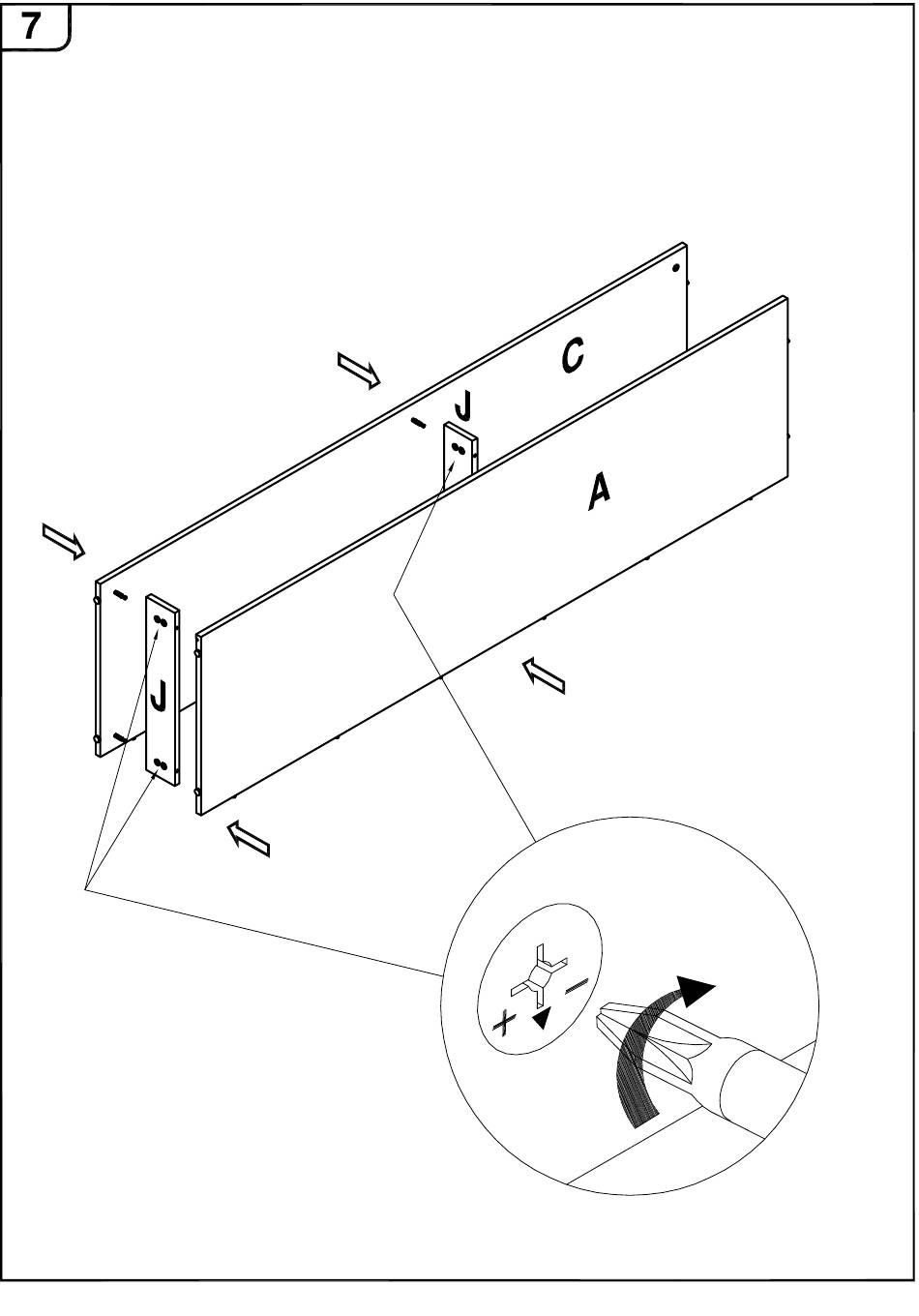 7

C

J

A

J

+ −