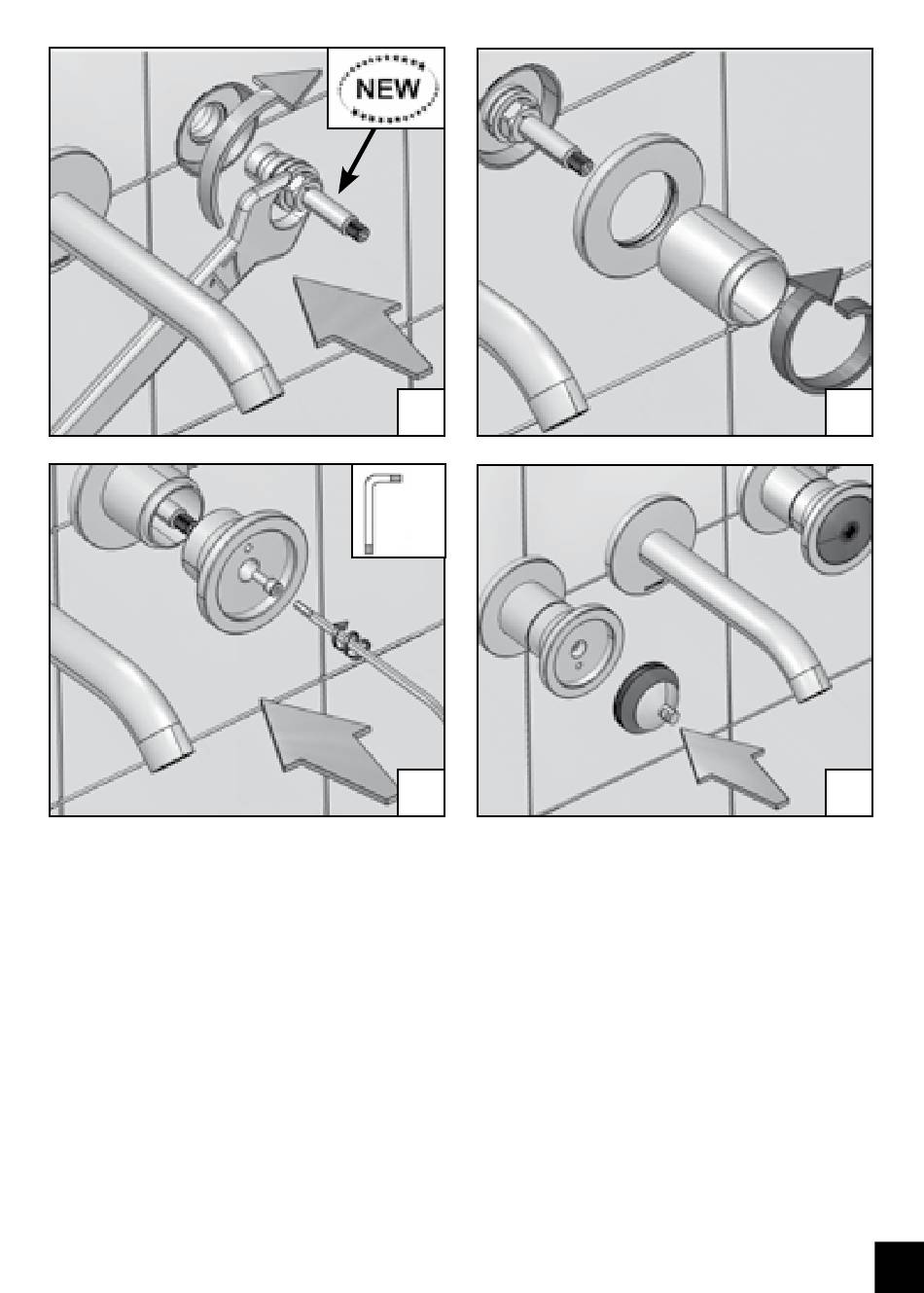 NEW