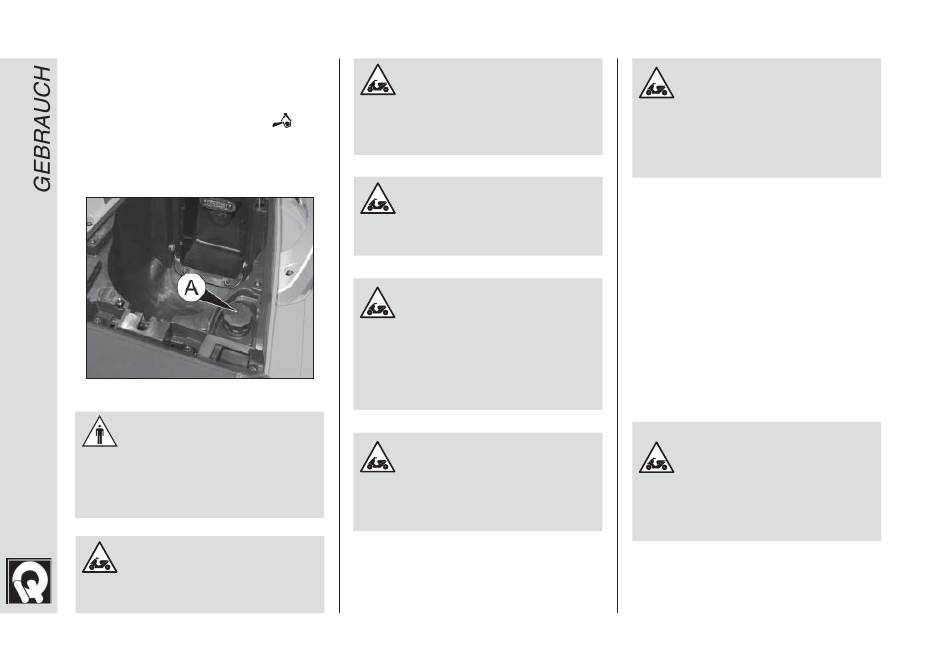 GEBRAUCH

A