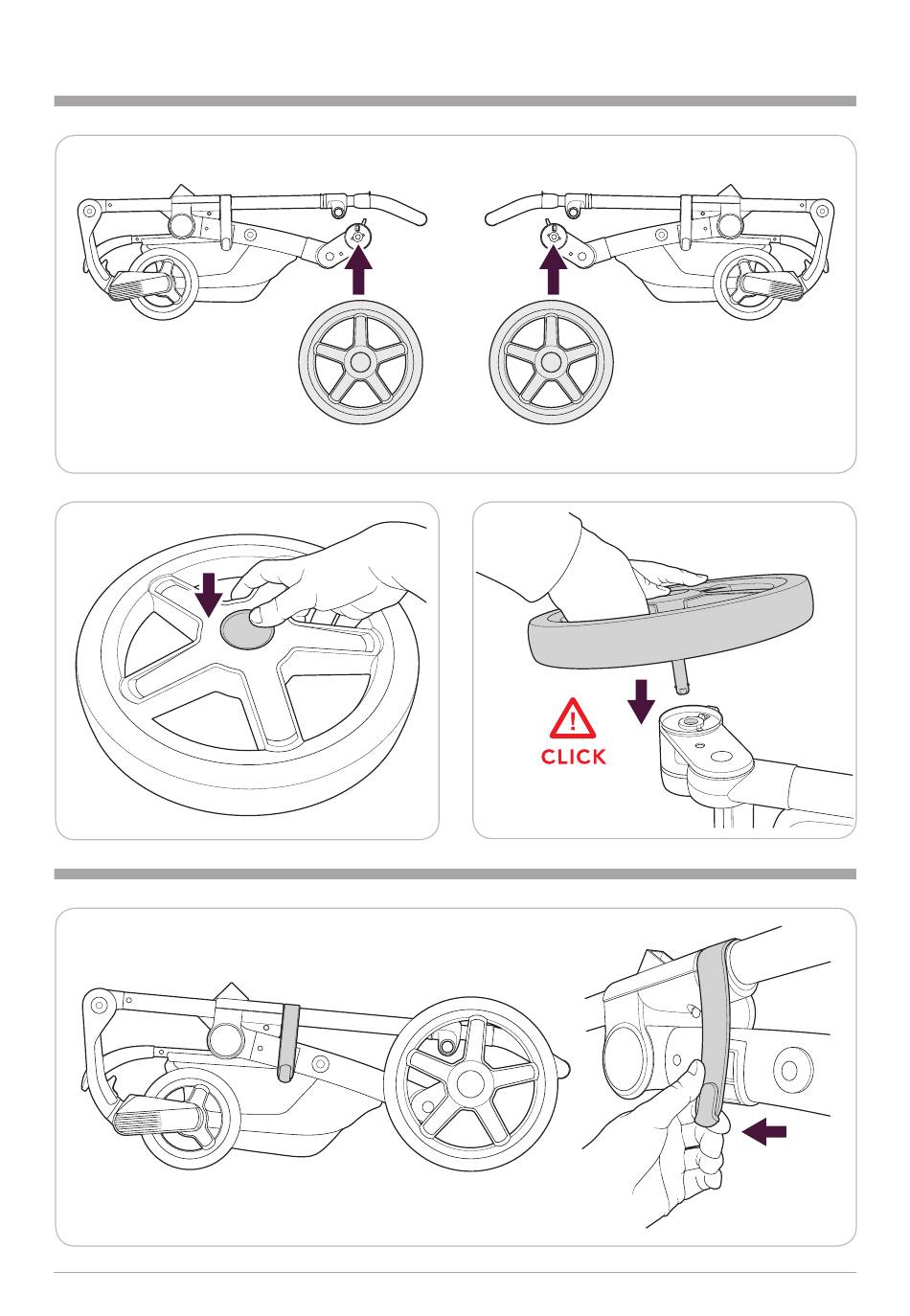 CLICK