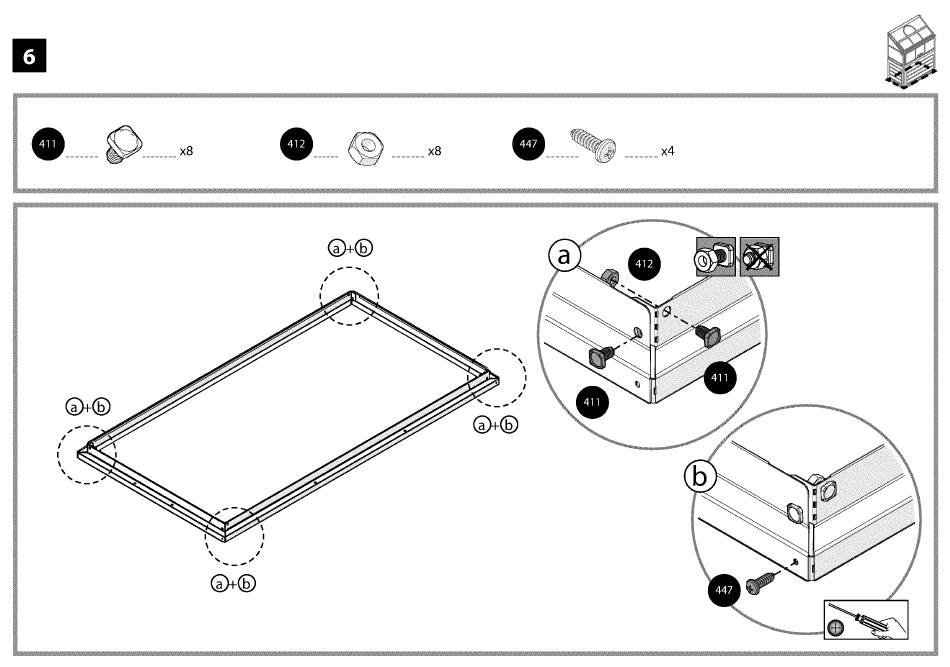 6

411 x8

412 x8

447 x4

a+b

a+b

a+b

a+b

a

412

411

411

b

447