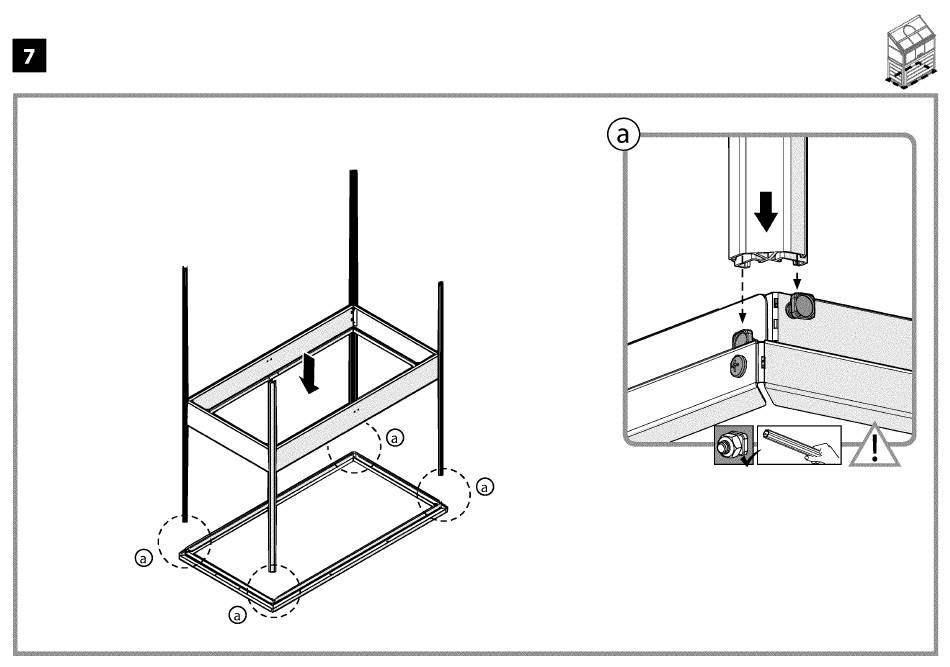 7

a

a

a

a

a

!