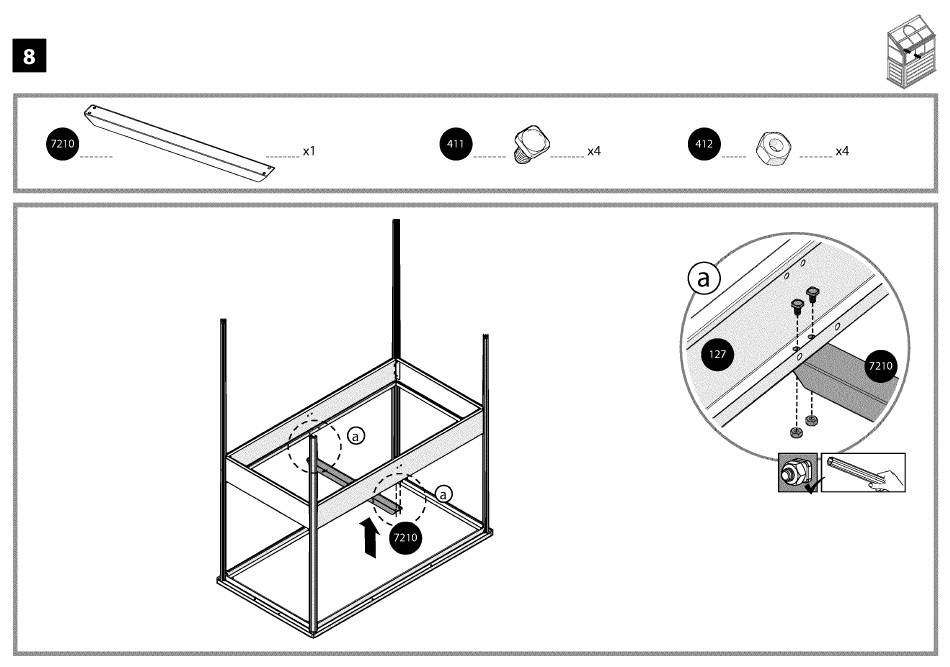 8

7210 x1

411 x4

412 x4

a

a

7210

a

127

7210