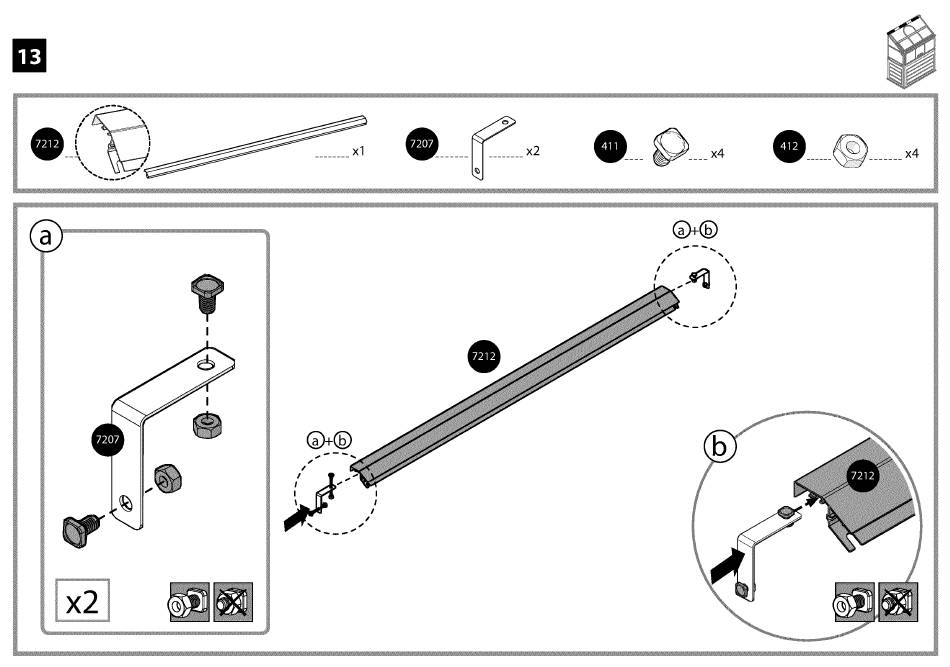 13

7212 x1
7207 x2
411 x4
412 x4

a
7207
x2

a+b
7212
a+b

b
7212