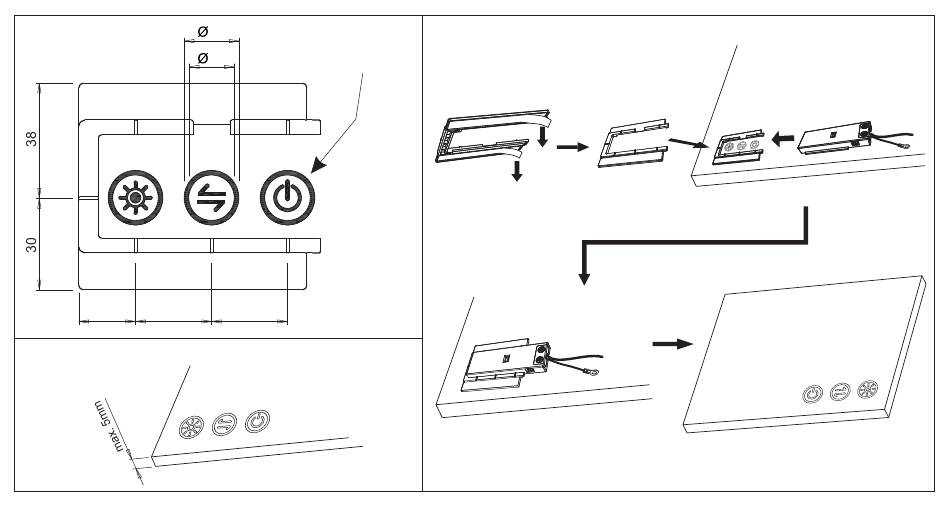 ø

ø

38

30

max. 5mm