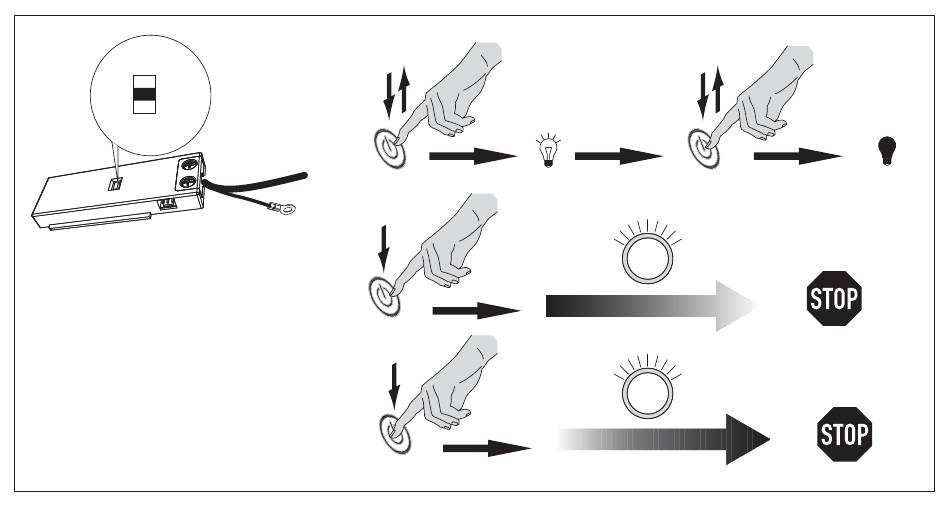 STOP

STOP