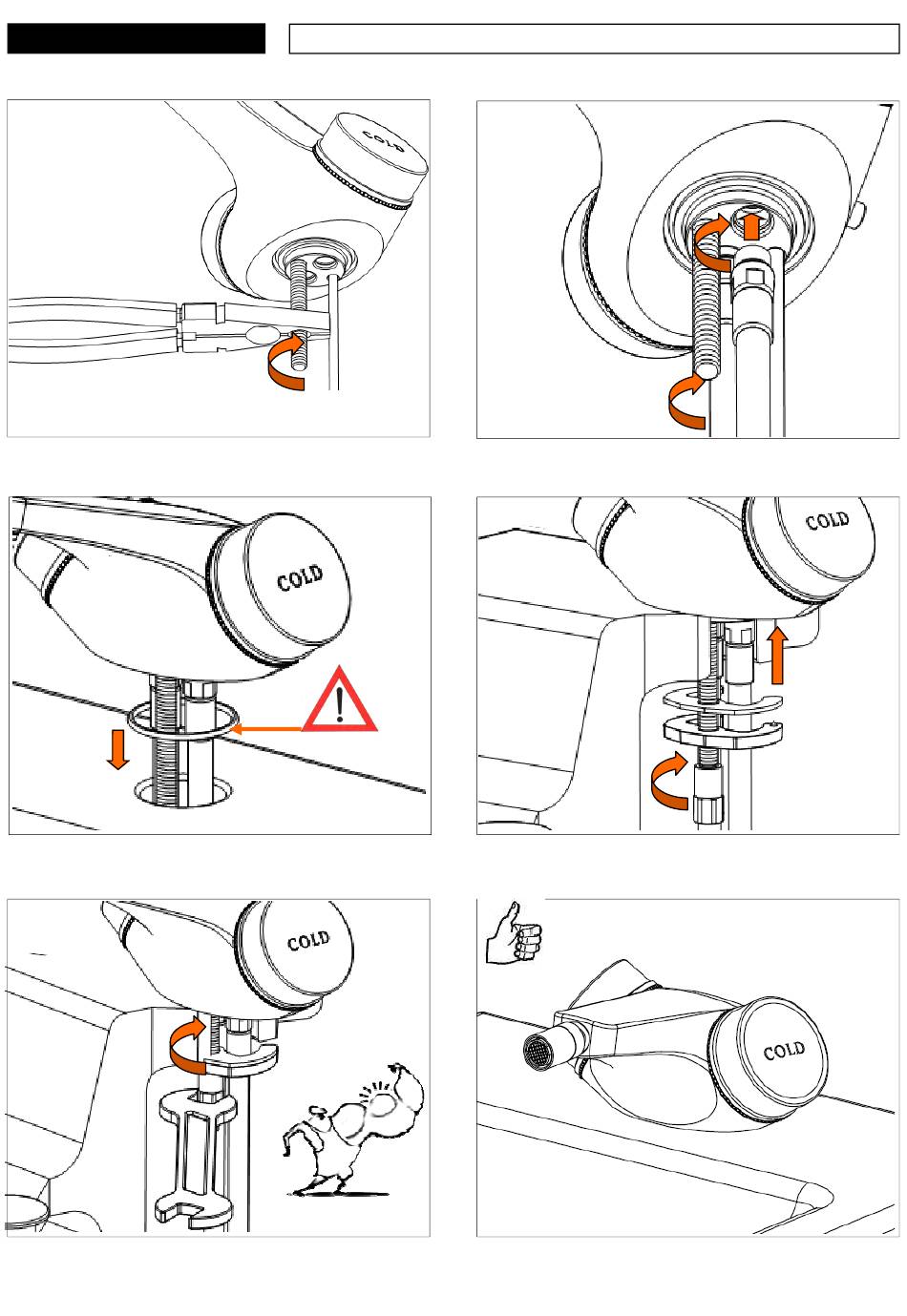 COLD

COLD

COLD

COLD

COLD