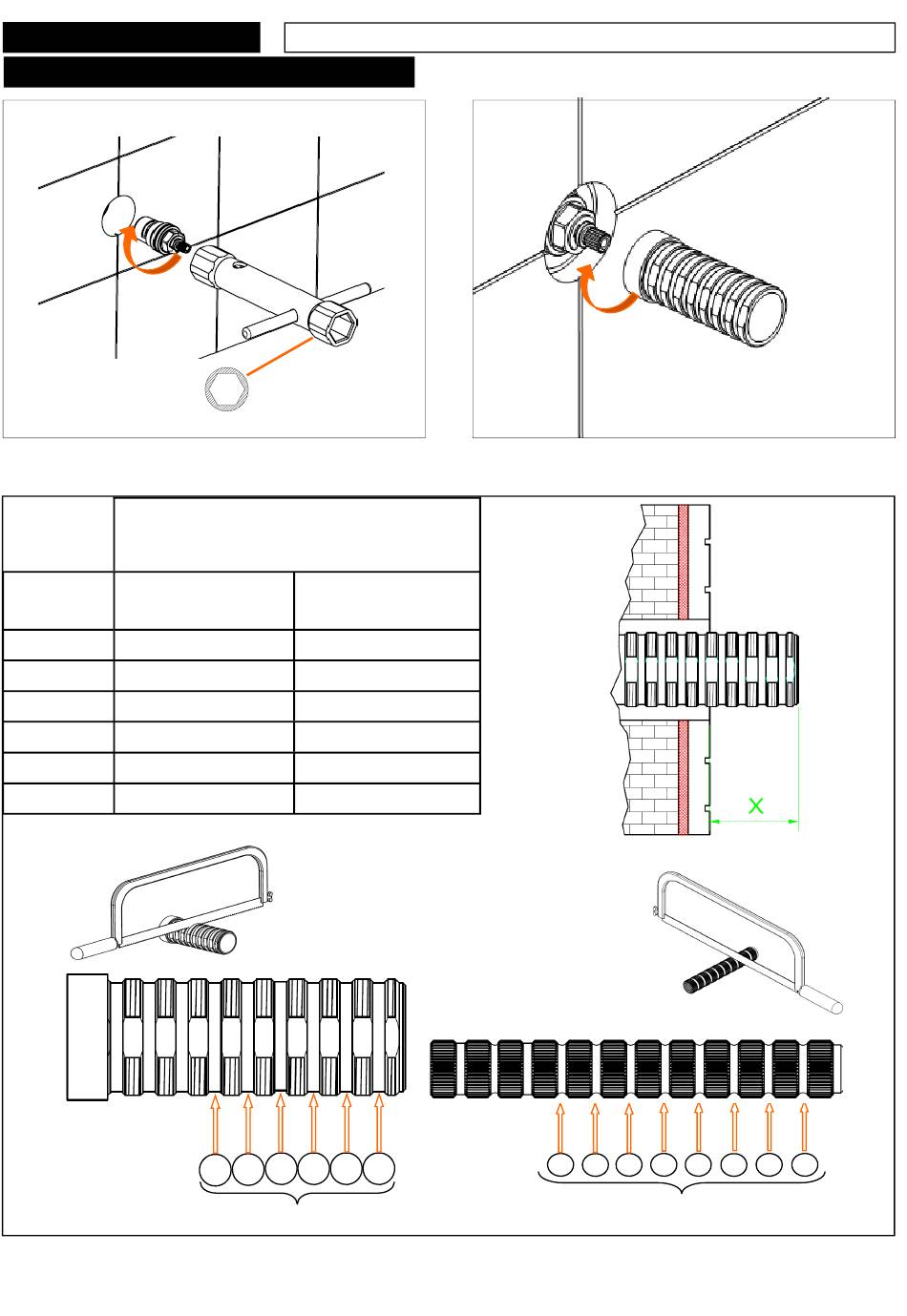 X