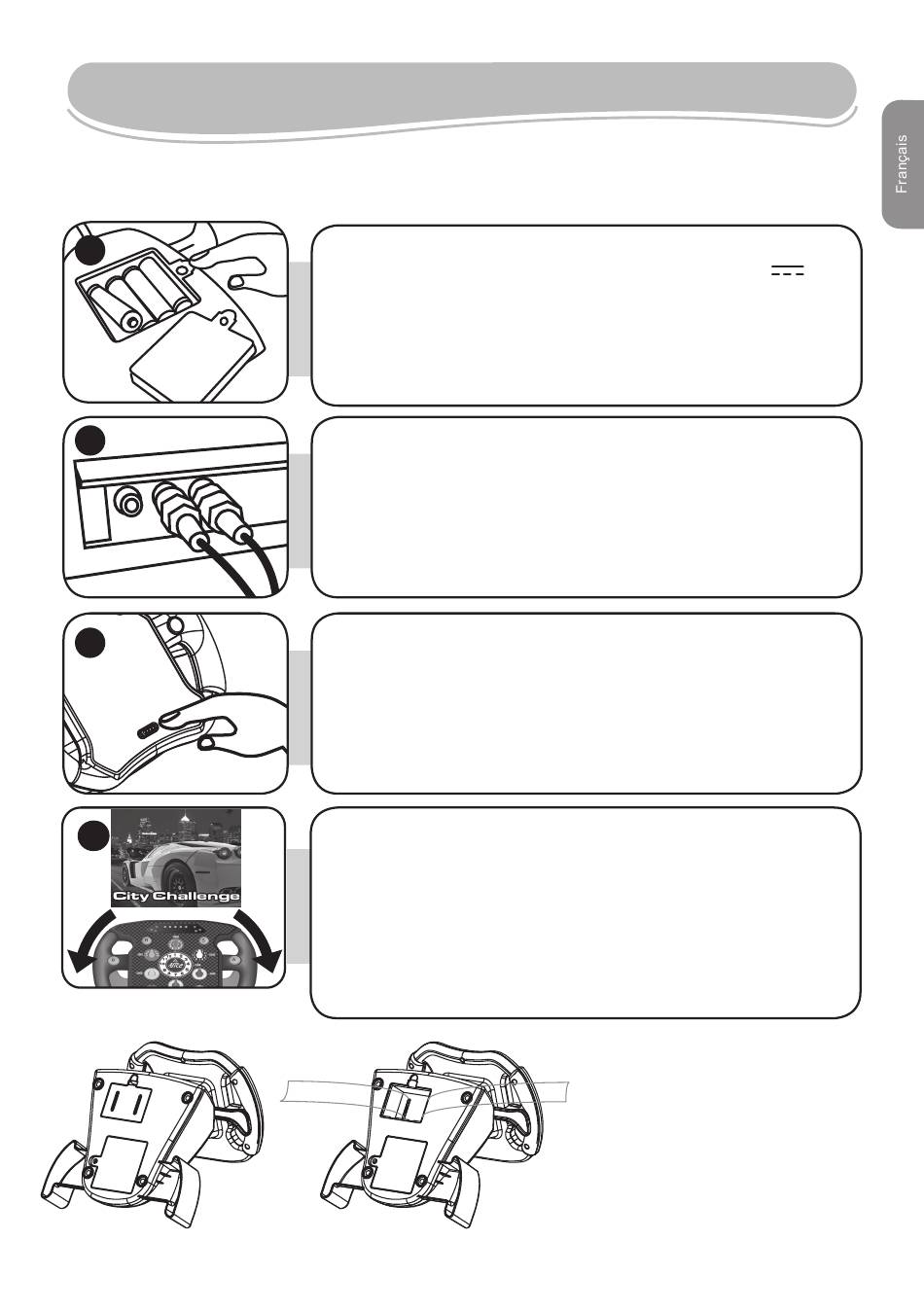 Français

City Challenge