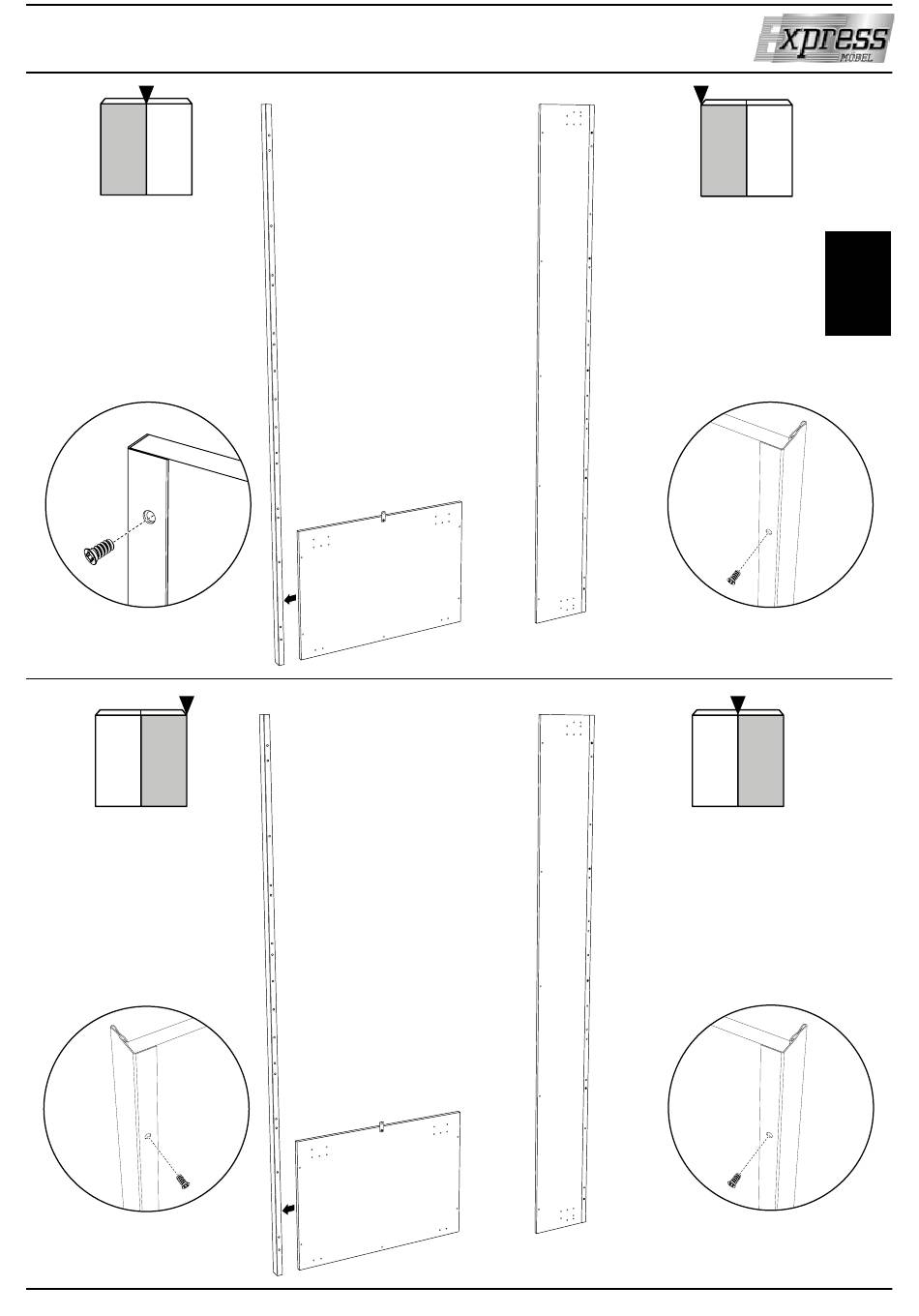 Express MÖBEL