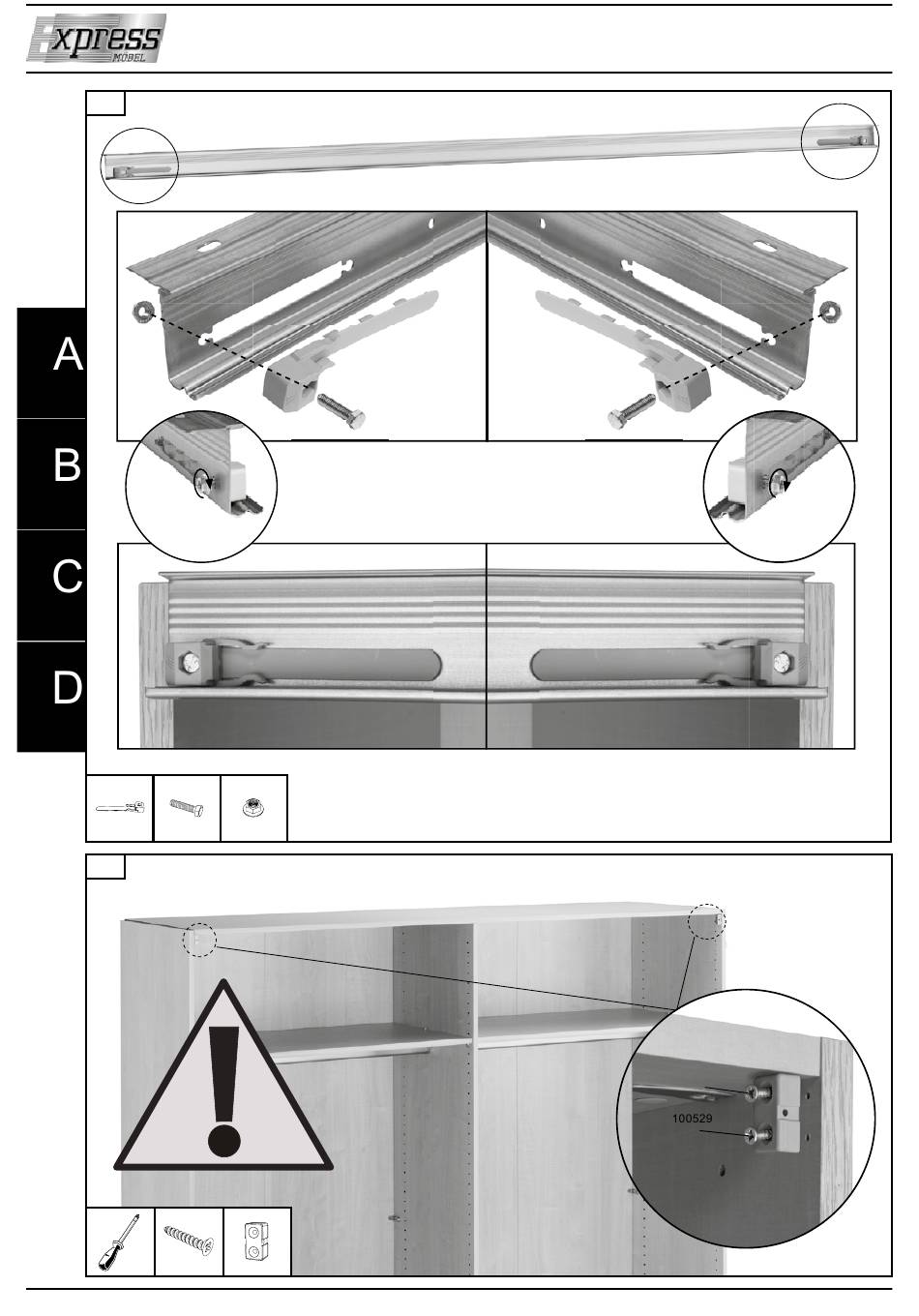 Express MÖBEL

A

B

C

D

100529