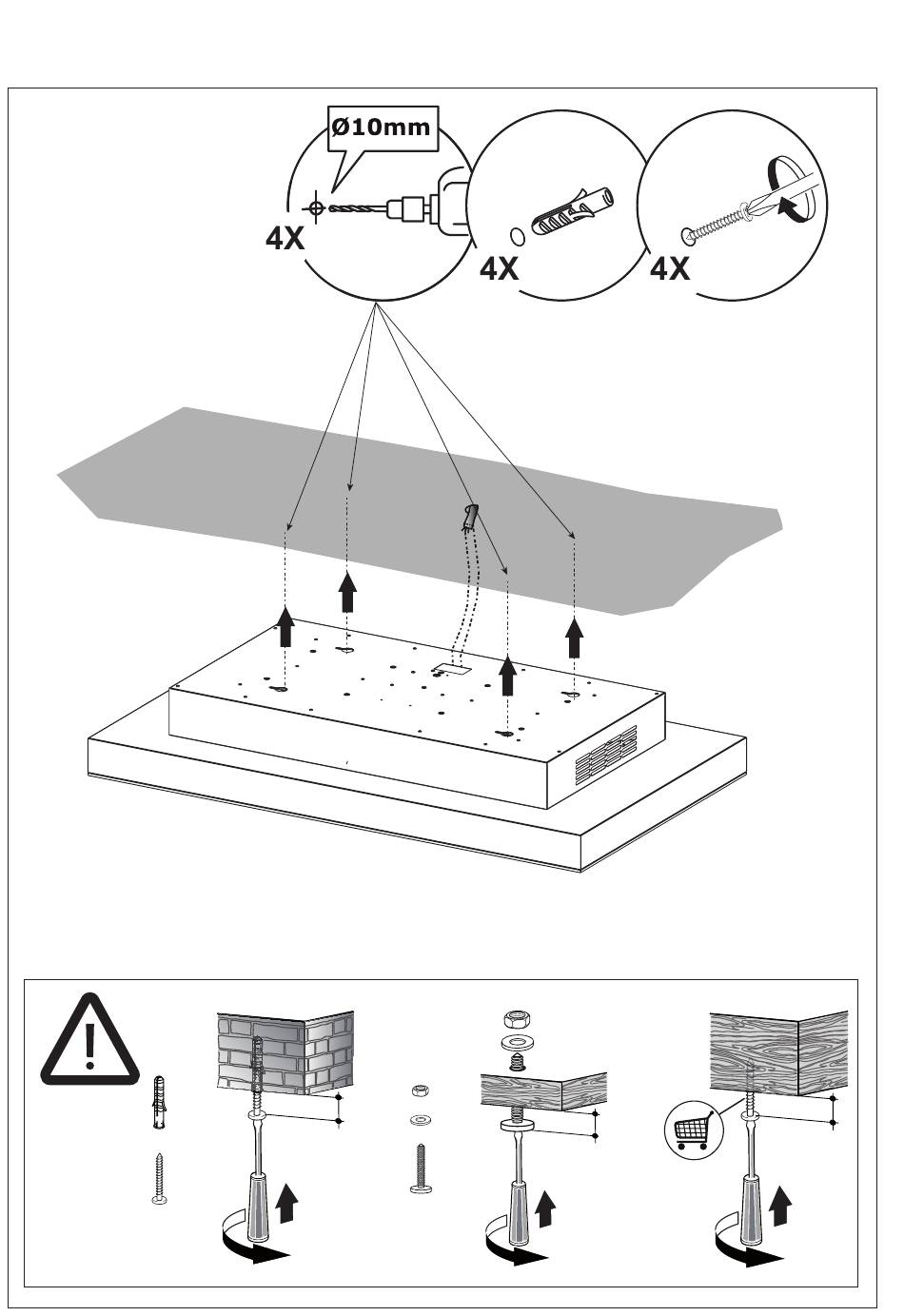 Ø10mm

4X

4X

4X