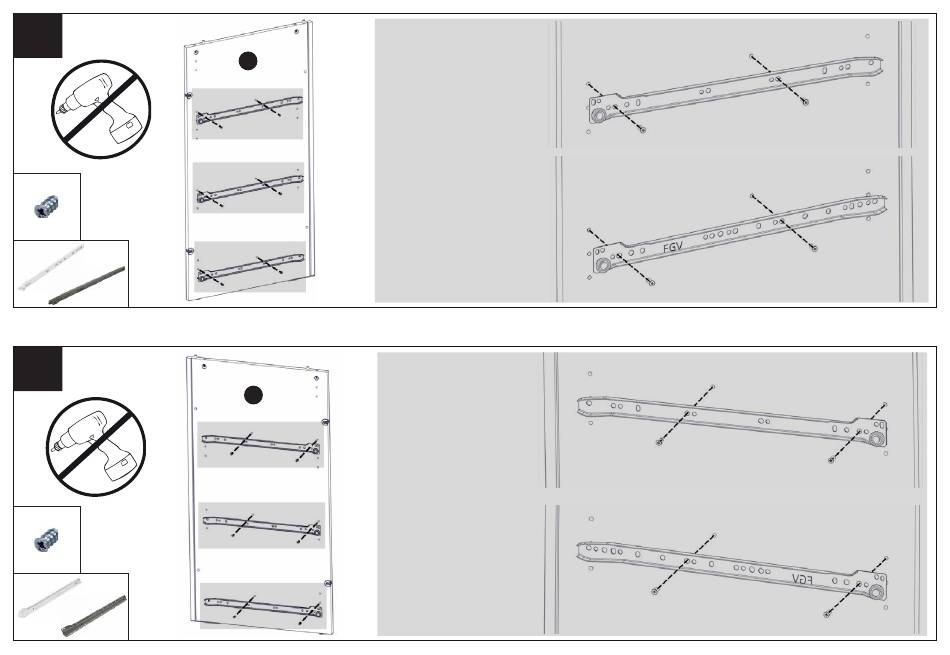 FGV

FGV