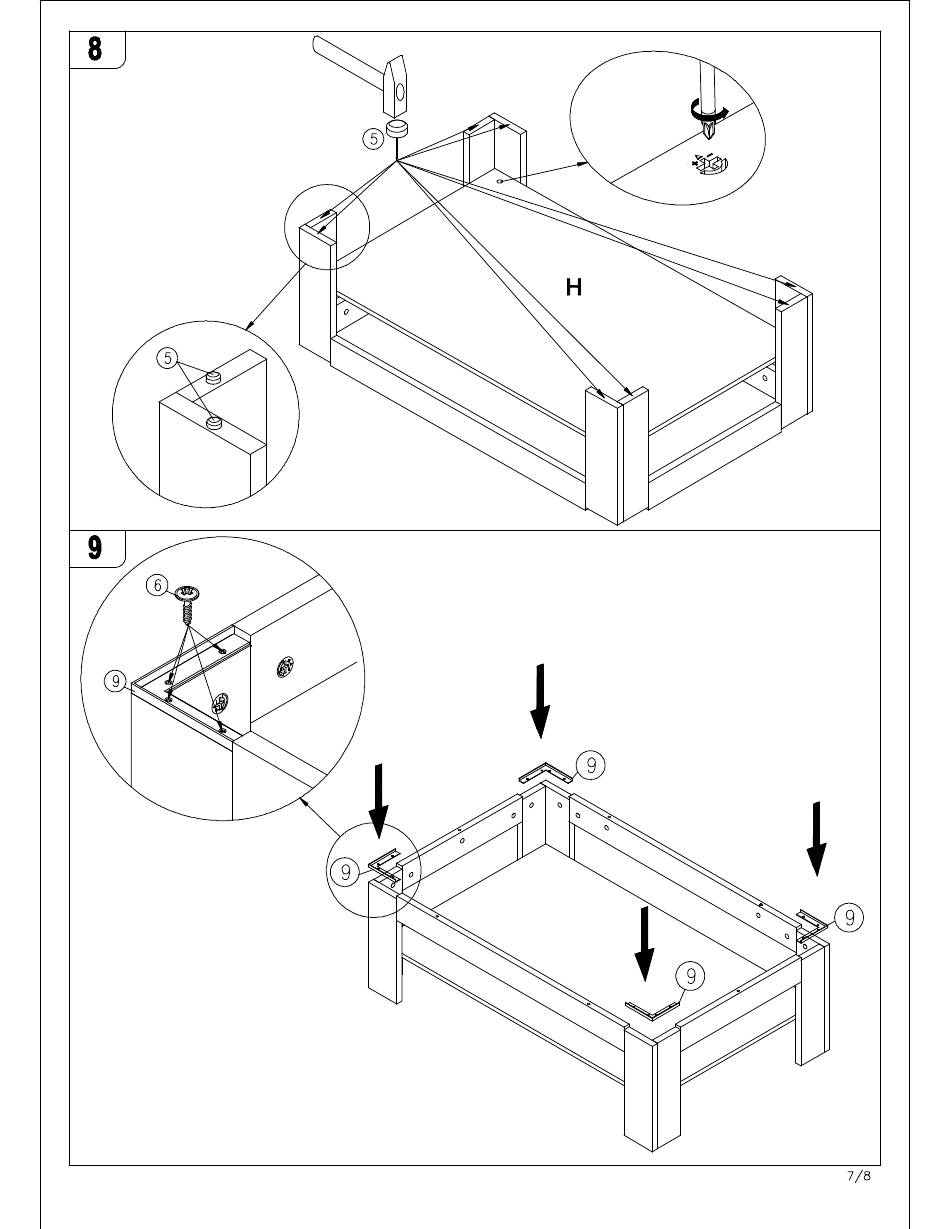 8
5
H
5
9
6
9
9
9
9
9
7/8