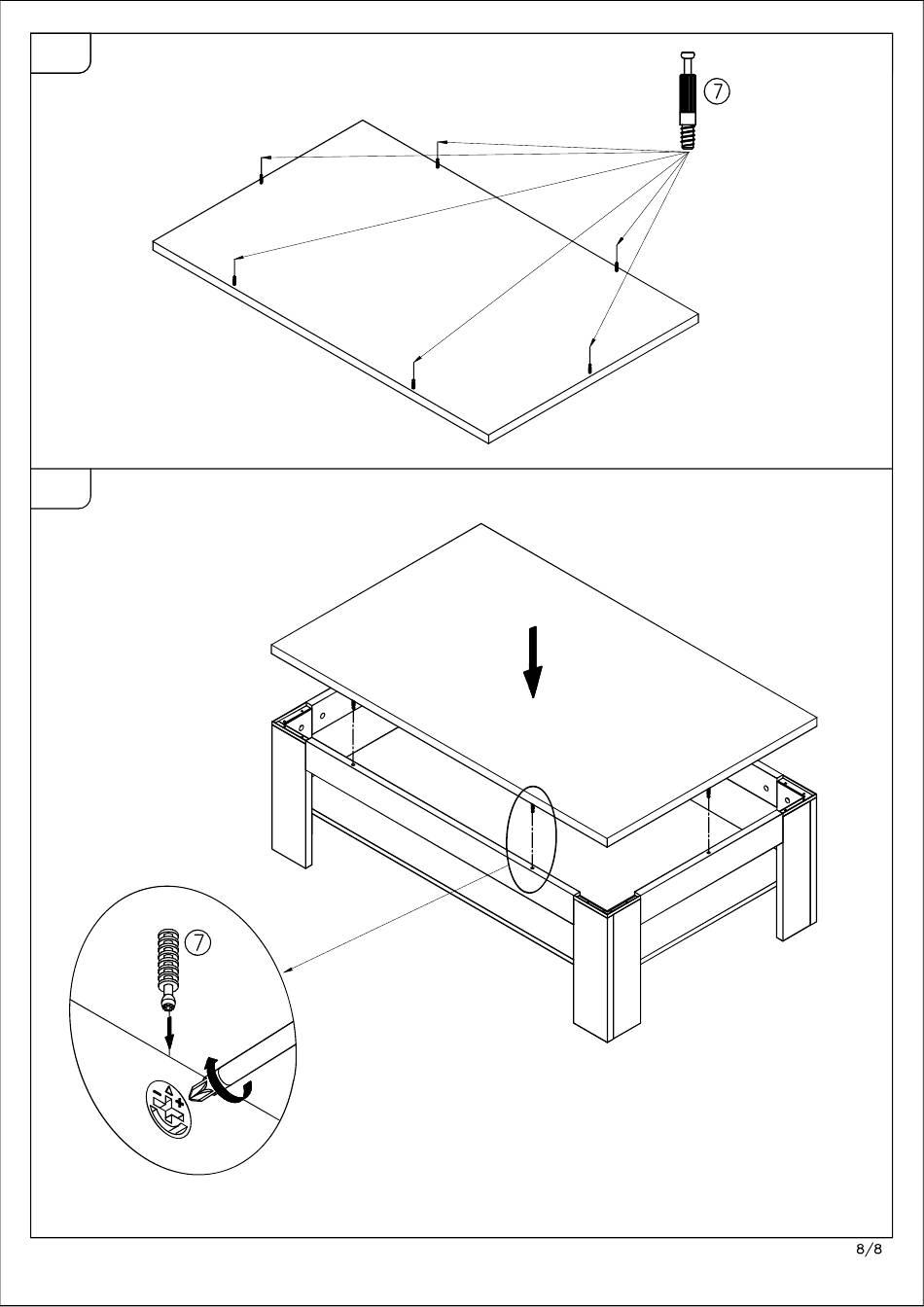 ⑦

⑦

8/8