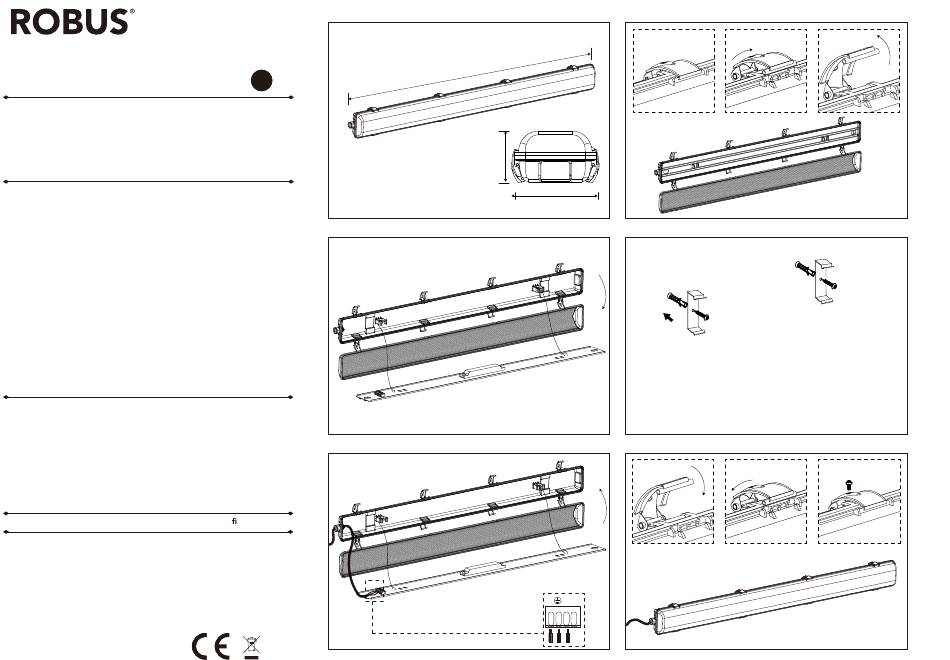 ROBUS®

fi

CE