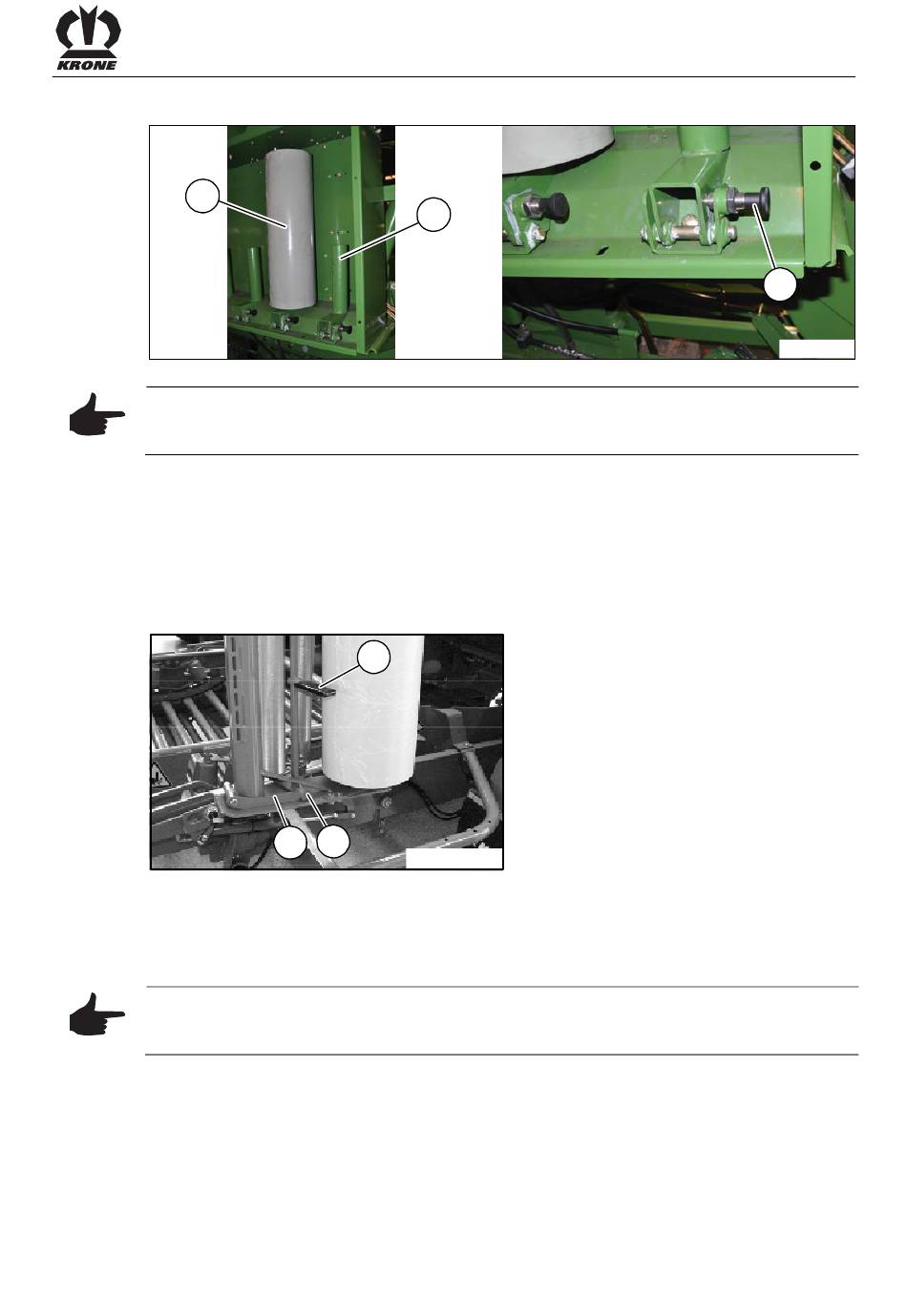 KRONE