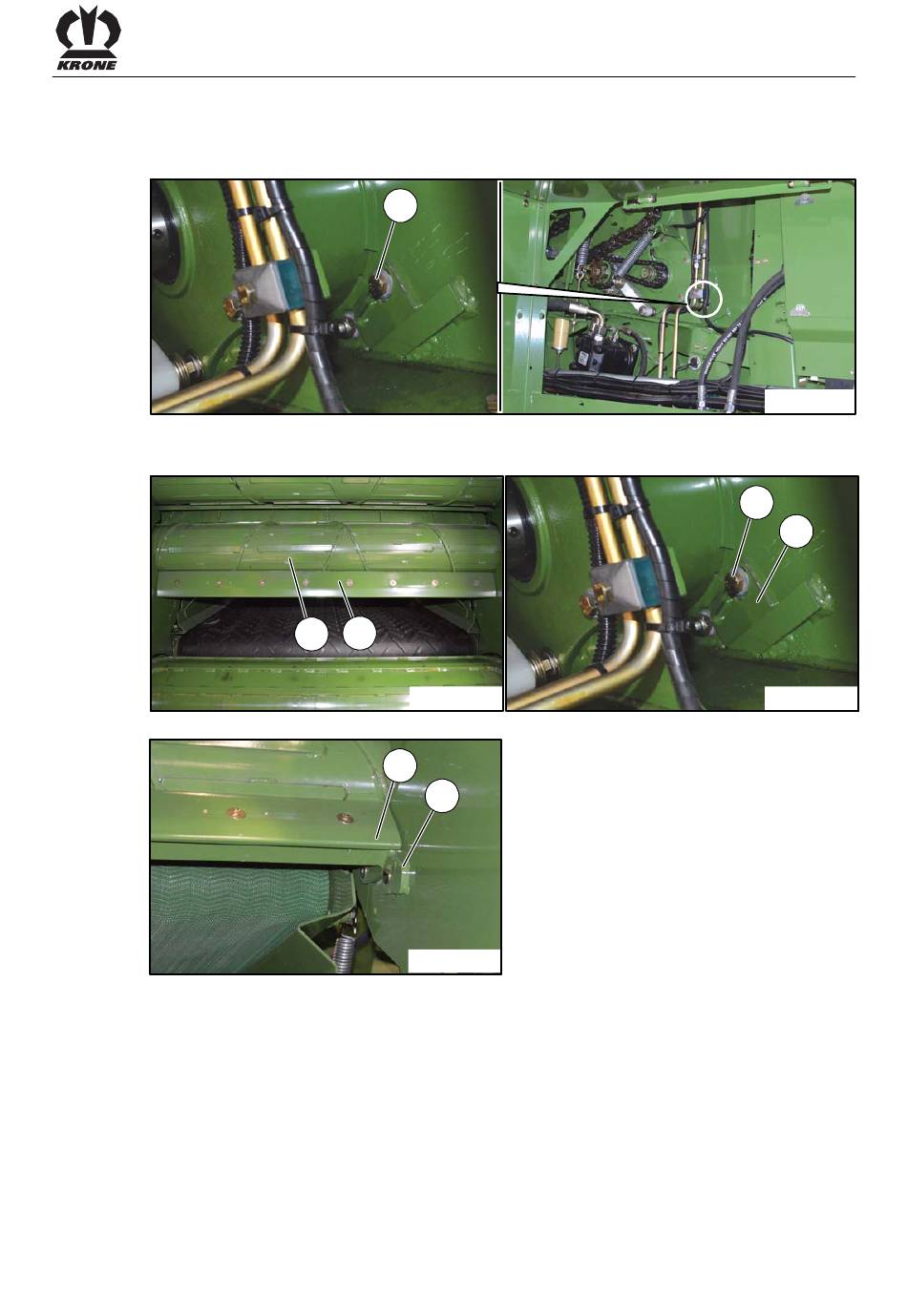 KRONE