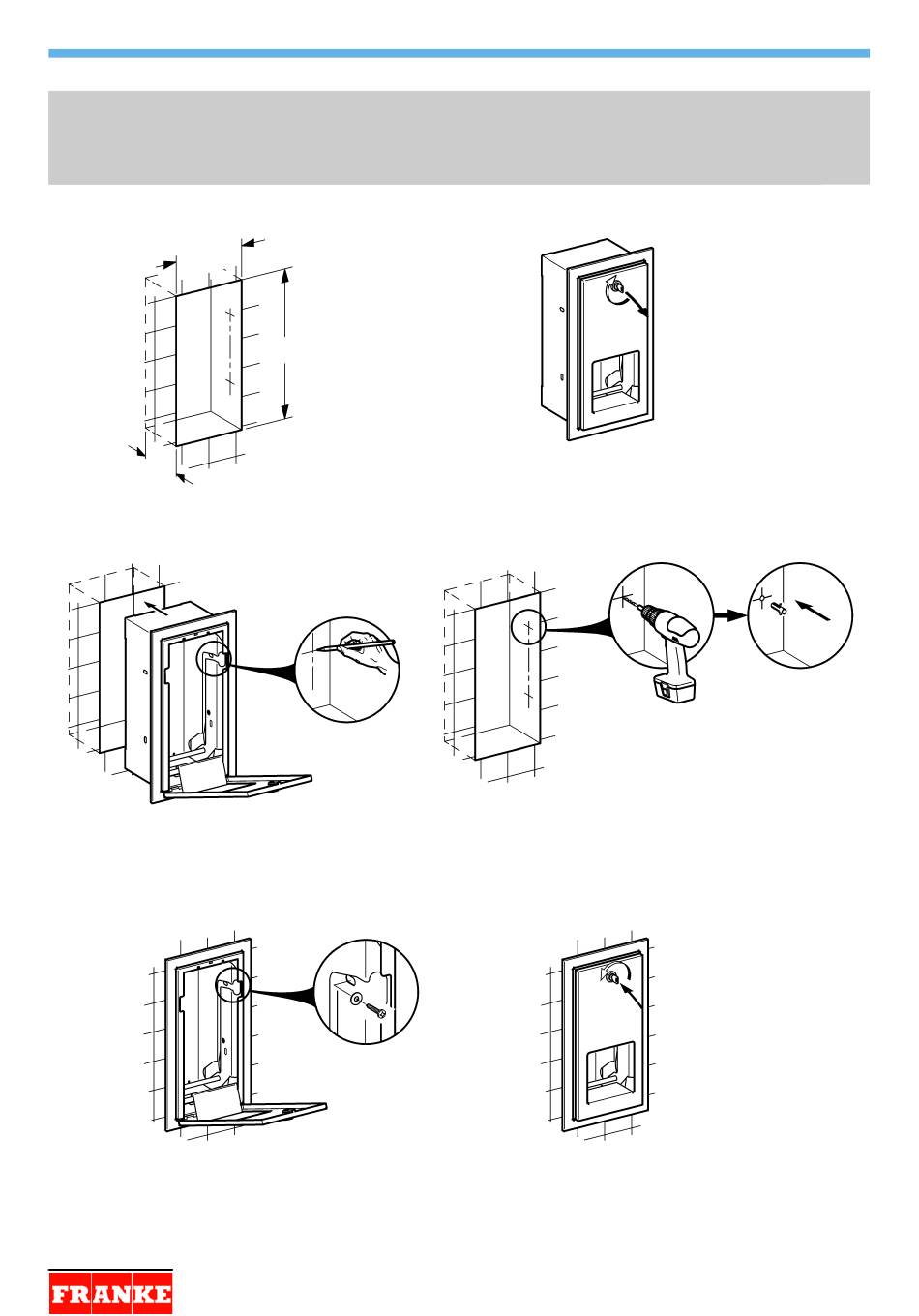 FRANKE