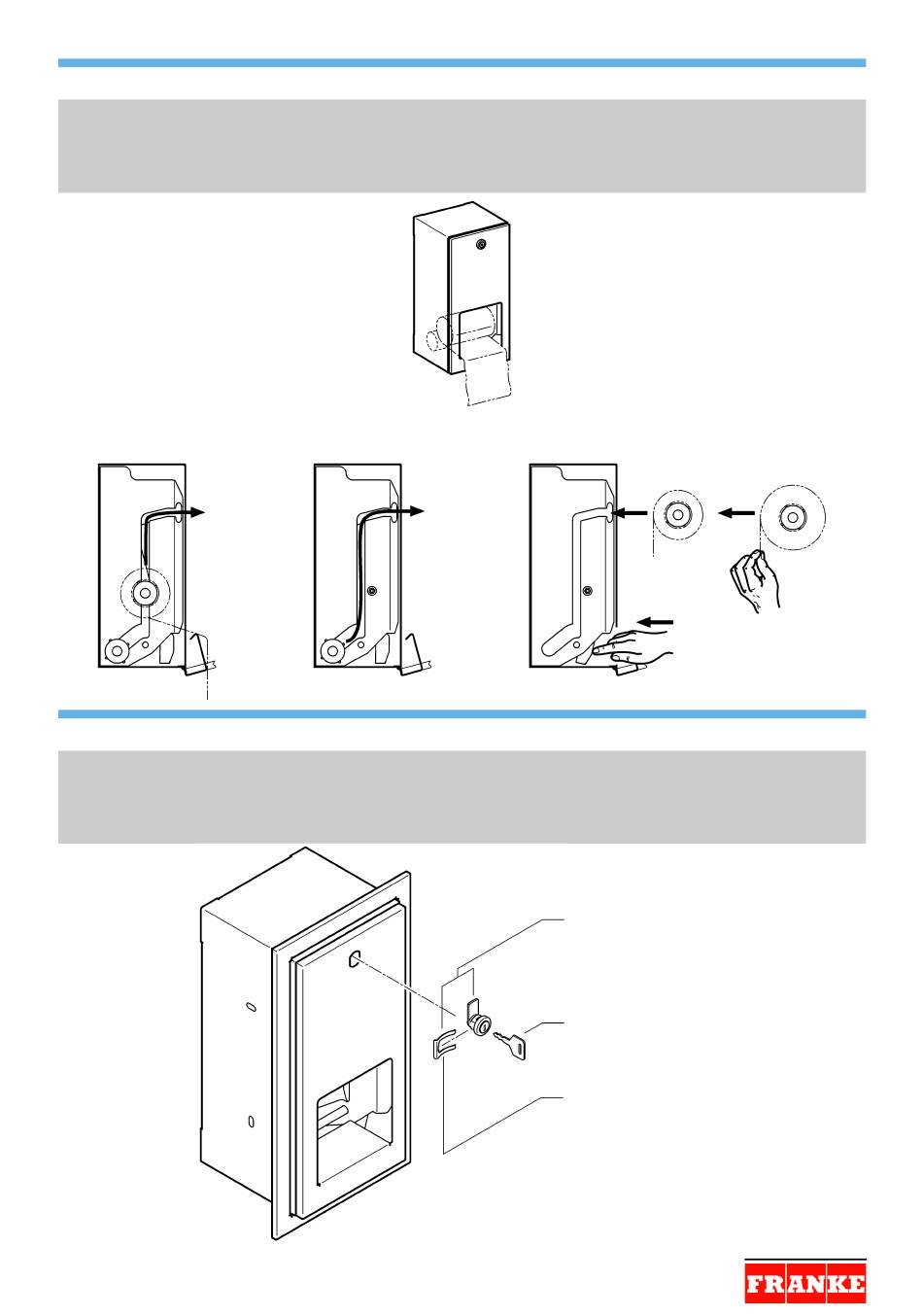 FRANKE