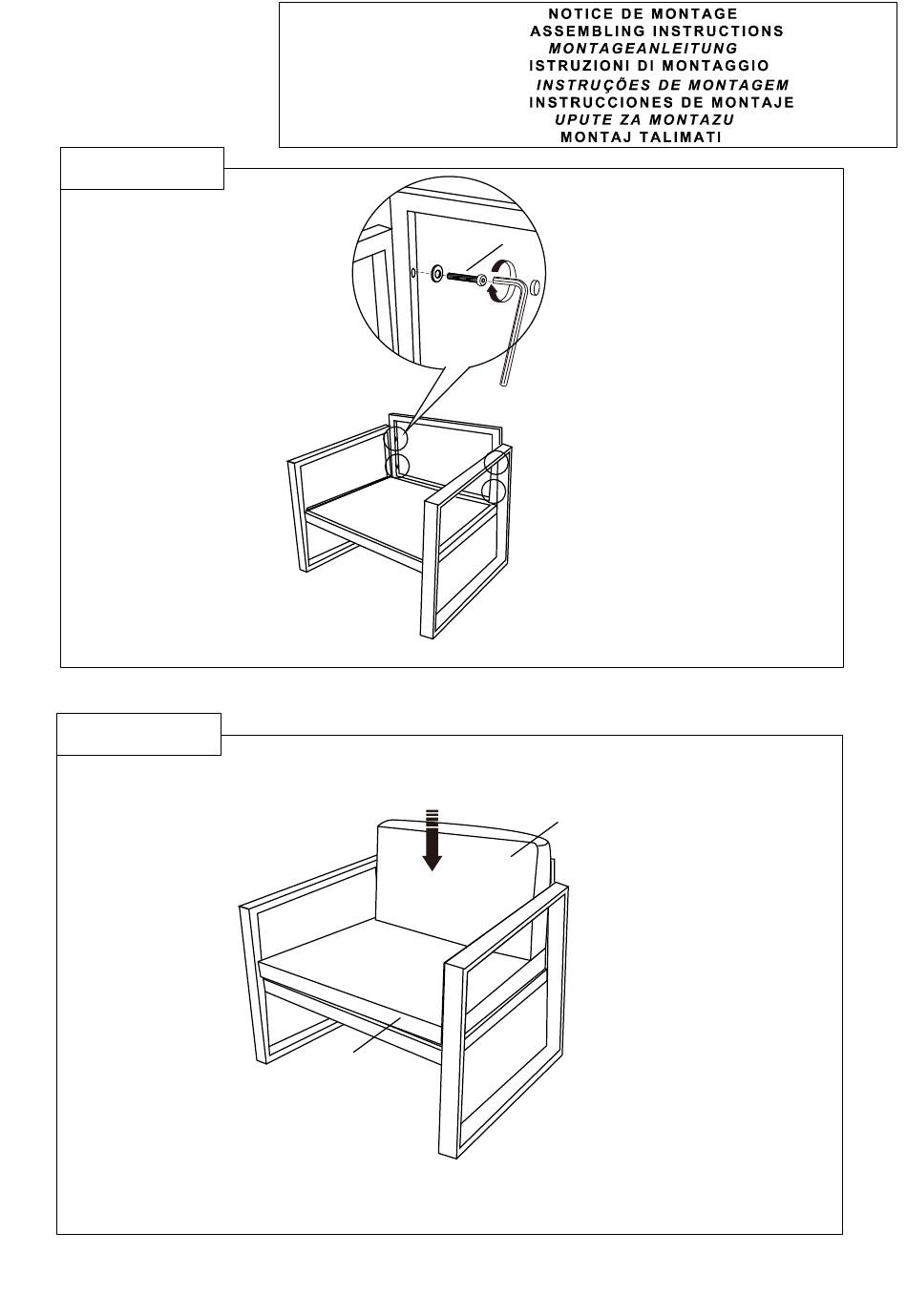 NOTICE DE MONTAGE
ASSEMBLING INSTRUCTIONS
MONTAGEANLEITUNG
ISTRUZIONI DI MONTAGGIO
INSTRUÇÕES DE MONTAGEM
INSTRUCCIONES DE MONTAJE
UPUTE ZA MONTAZU
MONTAJ TALIMATI