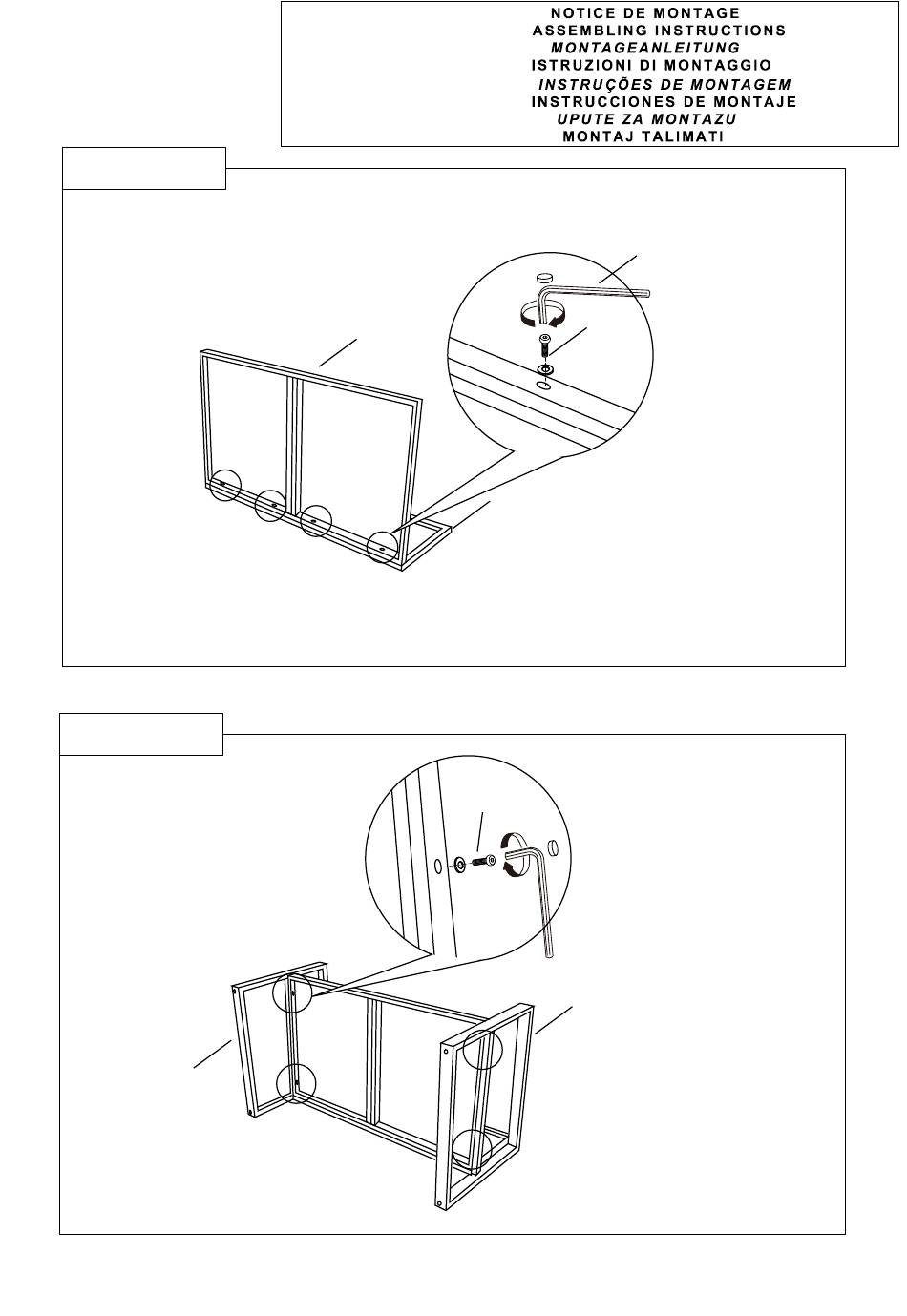 NOTICE DE MONTAGE
ASSEMBLING INSTRUCTIONS
MONTAGEANLEITUNG
ISTRUZIONI DI MONTAGGIO
INSTRUÇÕES DE MONTAGEM
INSTRUCCIONES DE MONTAJE
UPUTE ZA MONTAZU
MONTAJ TALIMATI