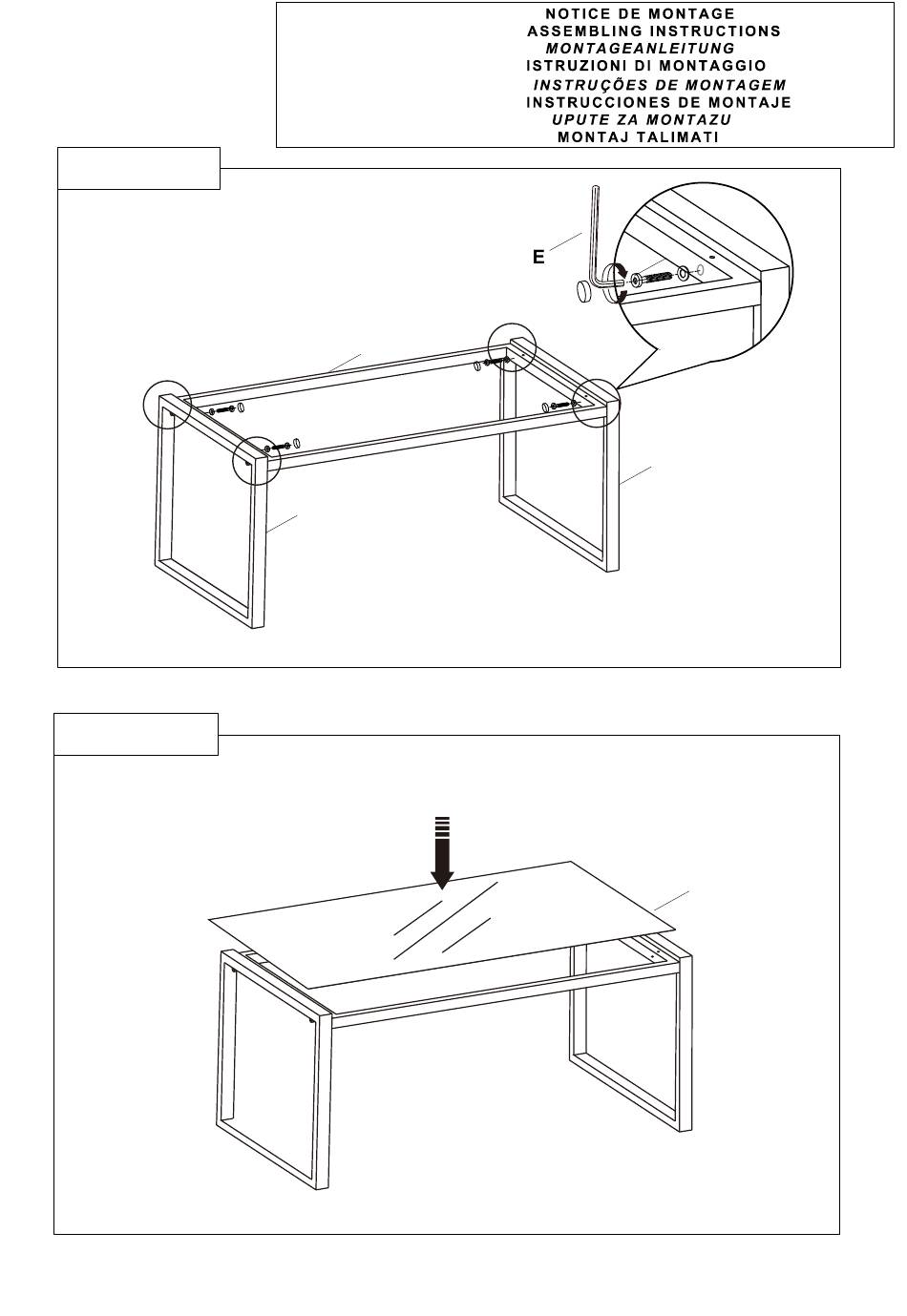 NOTICE DE MONTAGE
ASSEMBLING INSTRUCTIONS
MONTAGEANLEITUNG
ISTRUZIONI DI MONTAGGIO
INSTRUÇÕES DE MONTAGEM
INSTRUCCIONES DE MONTAJE
UPUTE ZA MONTAZU
MONTAJ TALIMATI

E