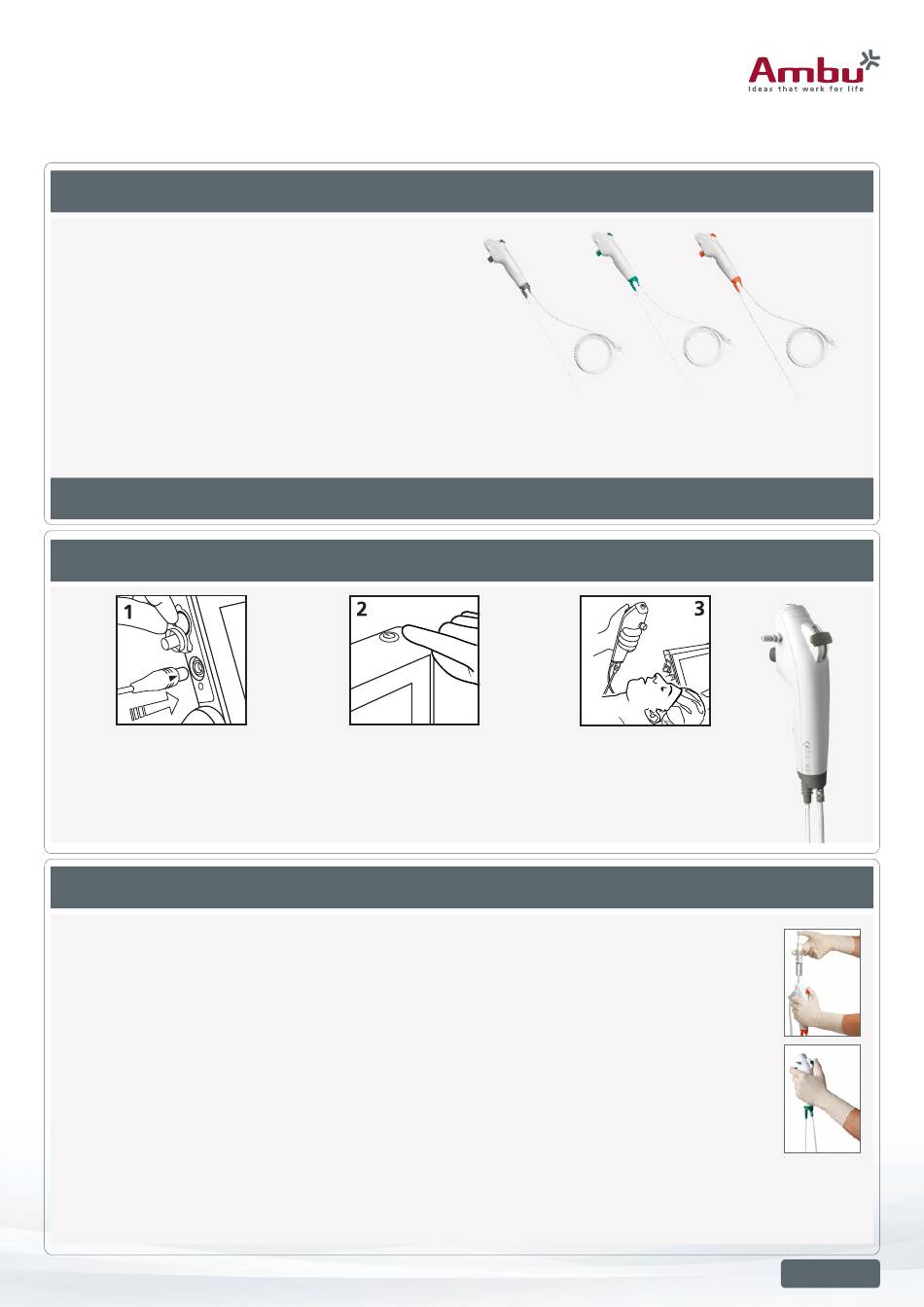 Ambu
Ideas that work for life

1

2

3